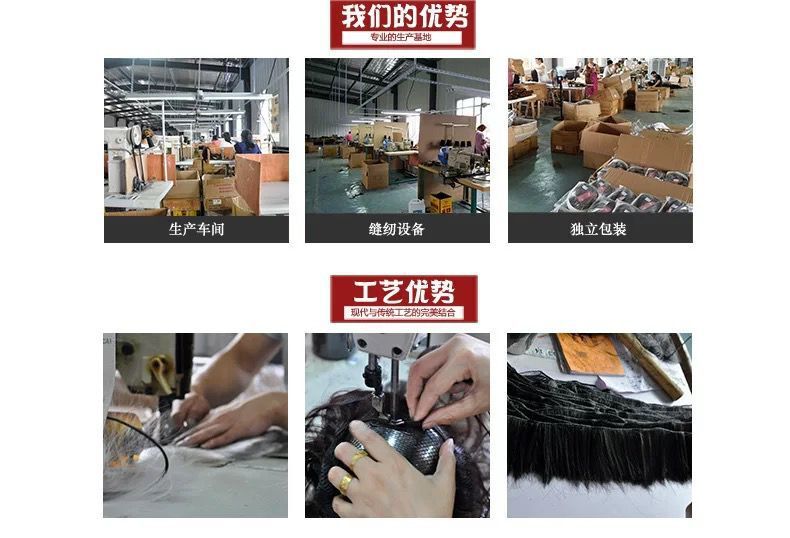 我们的优势
专业的生产基地

生产车间

缝纫设备

独立包装

工艺优势
现代与传统工艺的完美结合