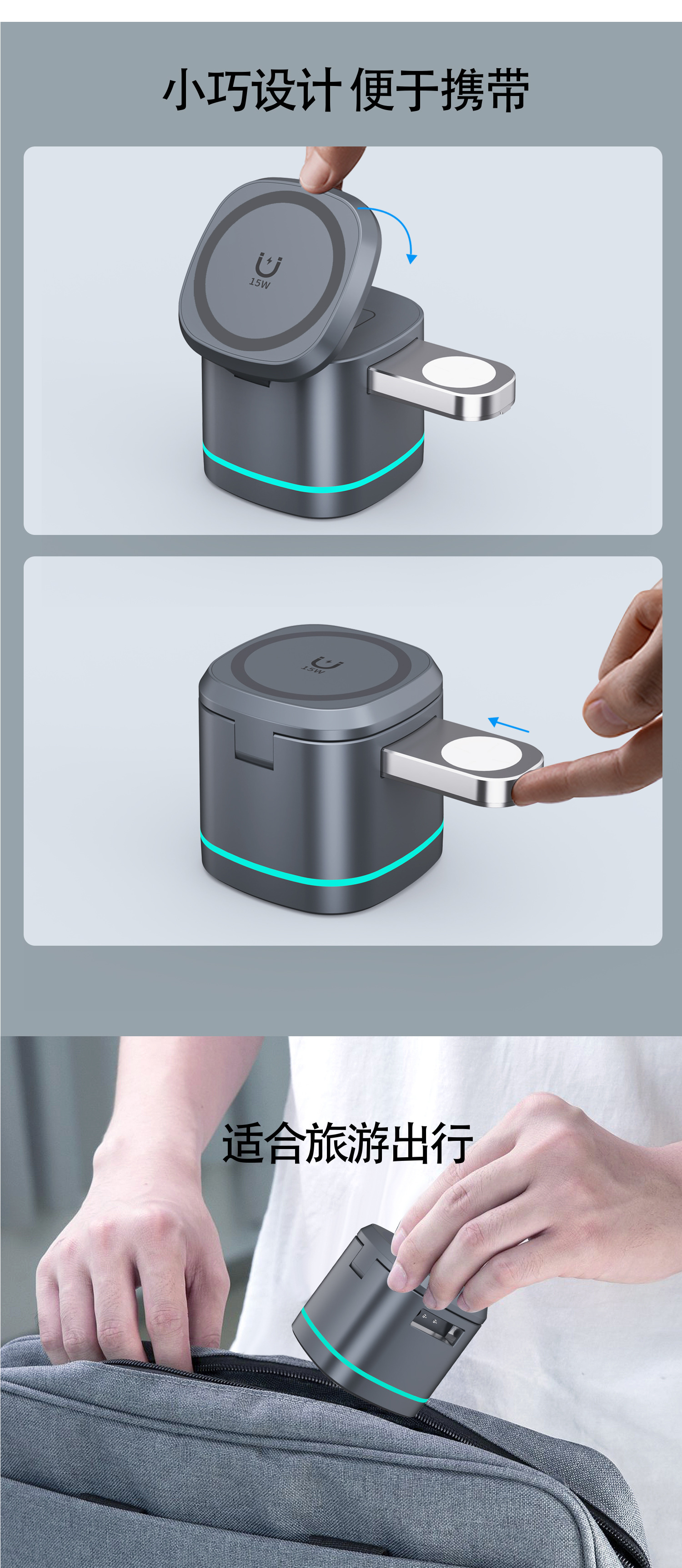 小巧设计 便于携带

15W

15W

适合旅游出行