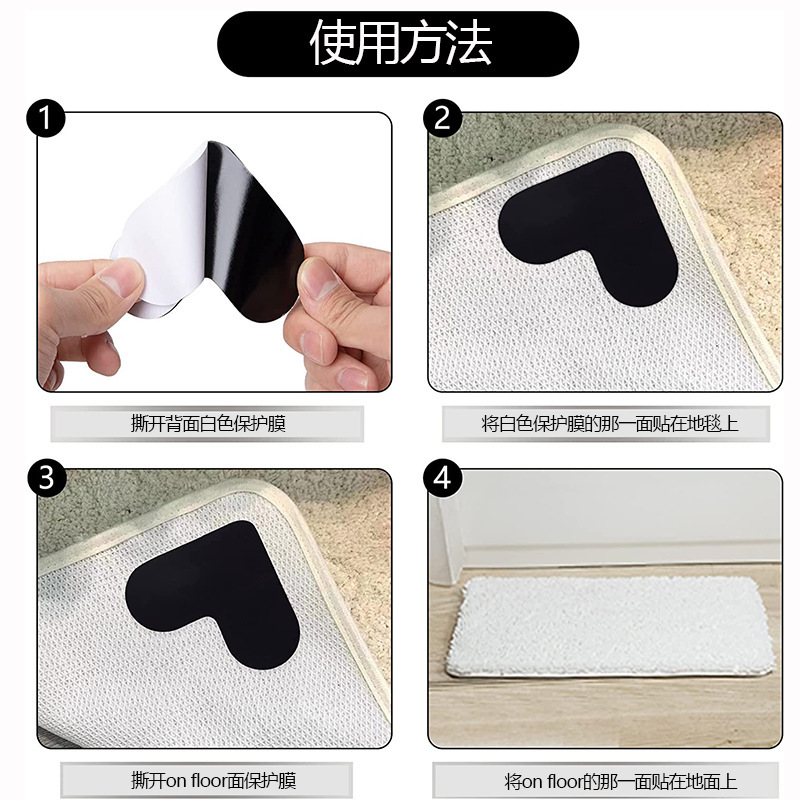 使用方法

1

撕开背面白色保护膜

2

将白色保护膜的那一面贴在地毯上

3

撕开on floor面保护膜

4

将on floor的那一面贴在地面上