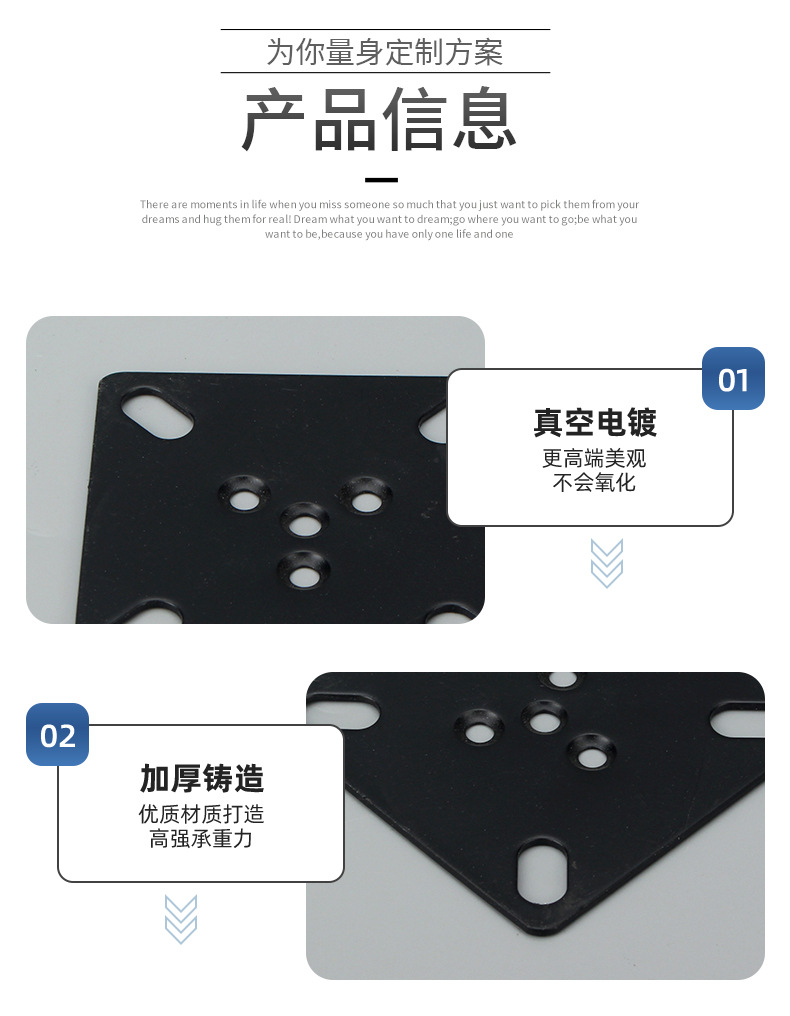 为你量身定制方案

产品信息

There are moments in life when you miss someone so much that you just want to pick them from your dreams and hug them for real! Dream what you want to dream;go where you want to go;be what you want to be,because you have only one life and one

01

真空电镀

更高端美观
不会氧化

02

加厚铸造

优质材质打造
高强承重力