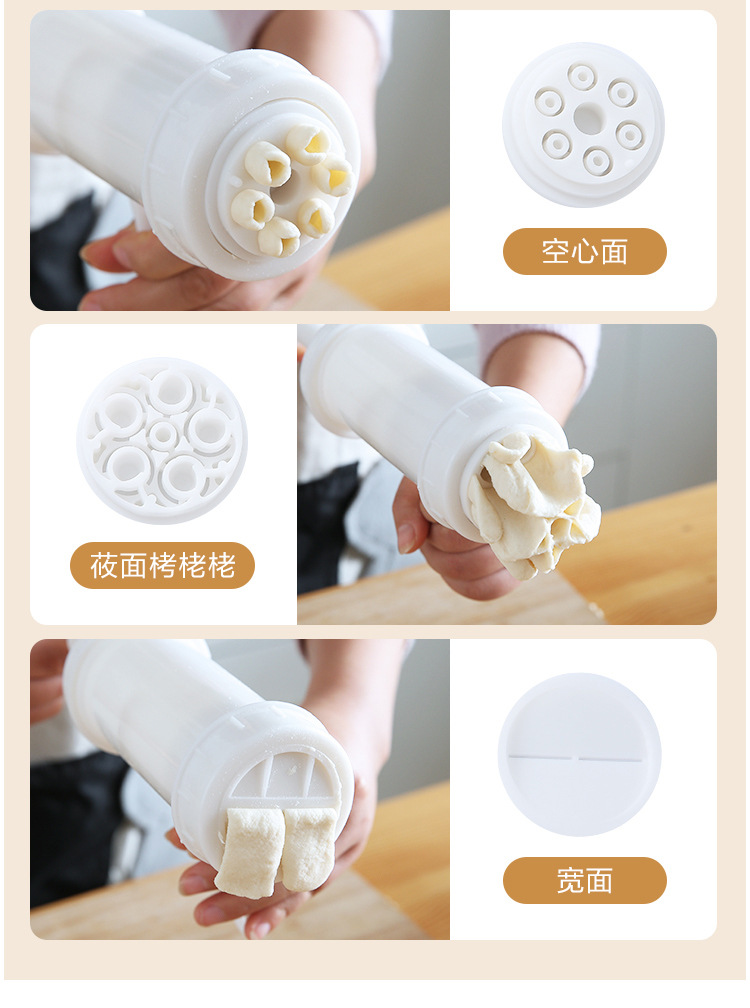 空心面

莜面栲栳栳

宽面