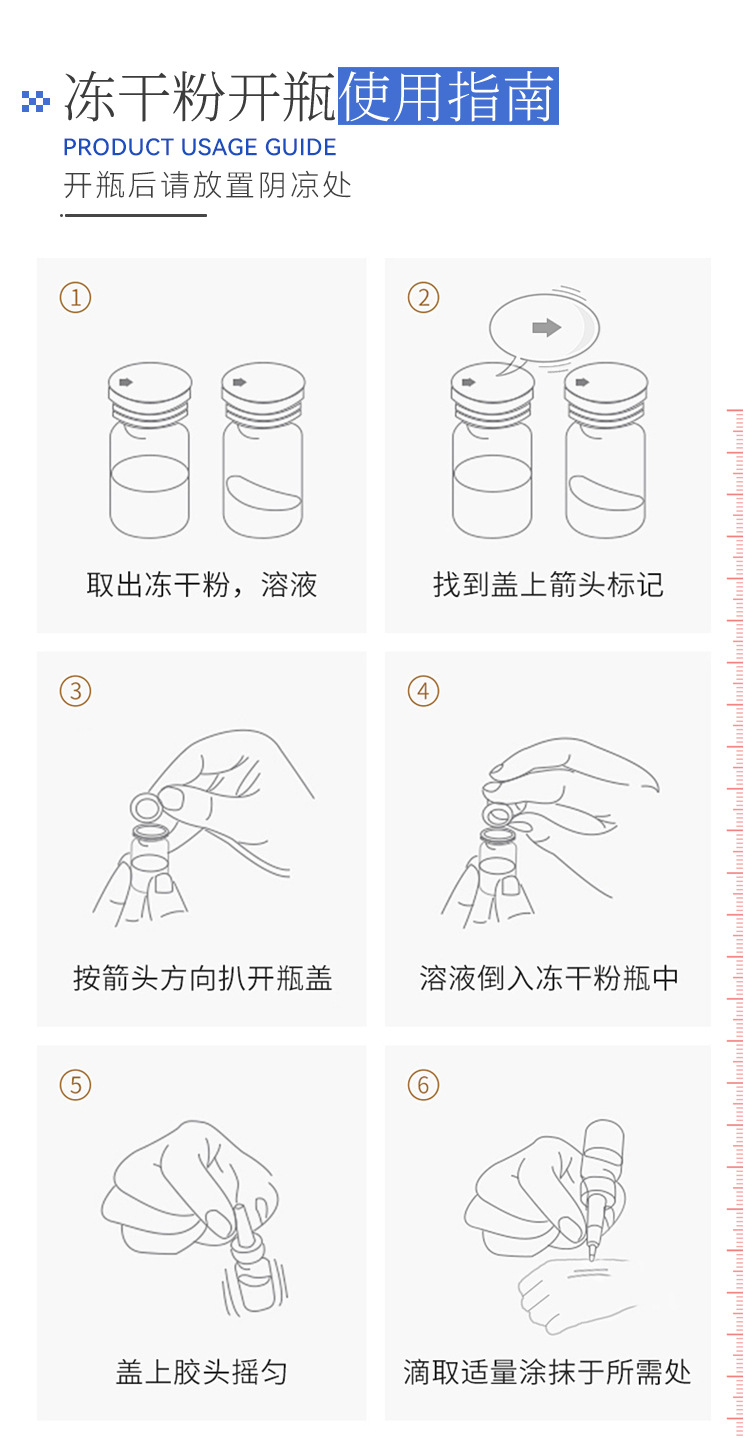 冻干粉开瓶使用指南
PRODUCT USAGE GUIDE
开瓶后请放置阴凉处

①
取出冻干粉，溶液

②
找到盖上箭头标记

③
按箭头方向扒开瓶盖

④
溶液倒入冻干粉瓶中

⑤
盖上胶头摇匀

⑥
滴取适量涂抹于所需处