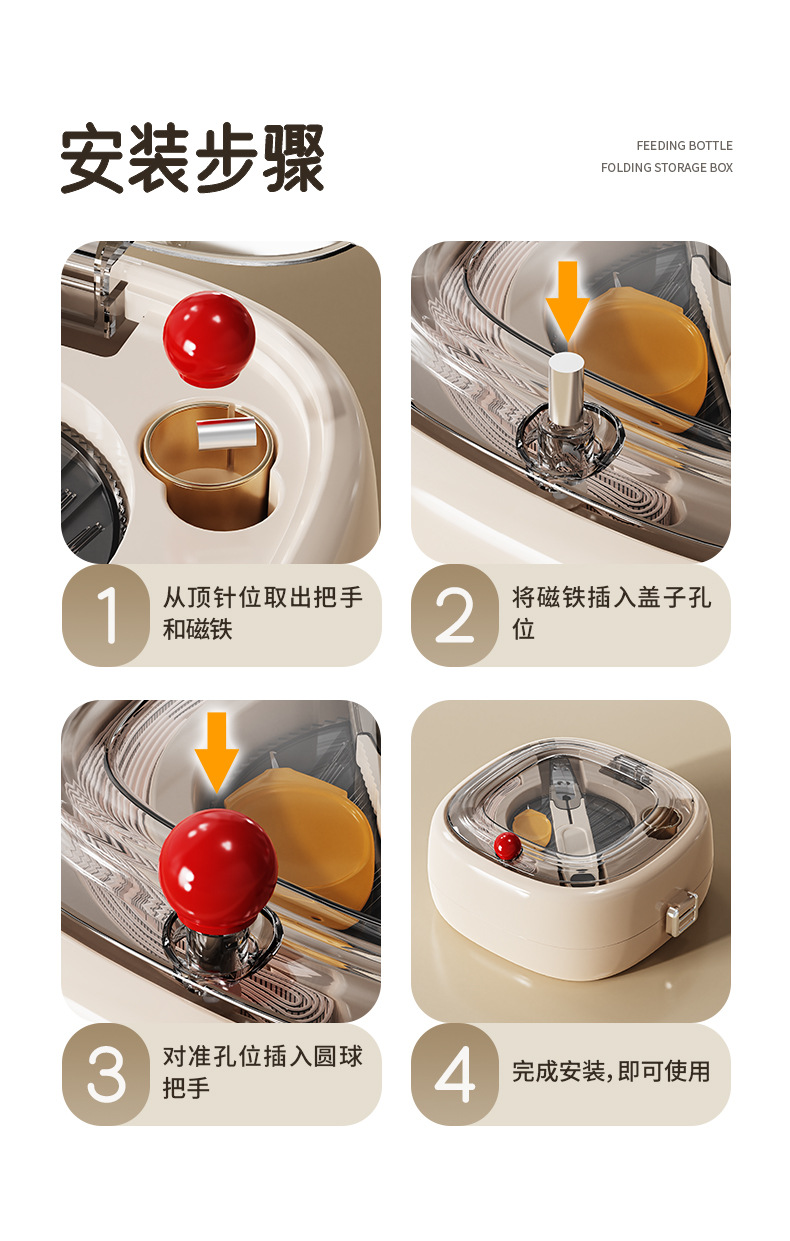 安装步骤

FEEDING BOTTLE
FOLDING STORAGE BOX

1 从顶针位取出把手和磁铁

2 将磁铁插入盖子孔位

3 对准孔位插入圆球把手

4 完成安装,即可使用