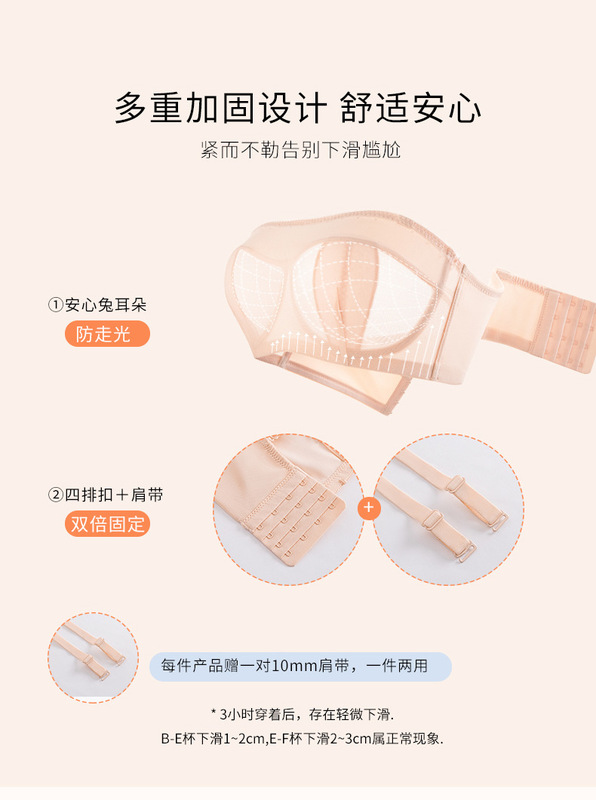 多重加固设计 舒适安心

紧而不勒告别下滑尴尬

①安心兔耳朵

防走光

②四排扣＋肩带

双倍固定

+

每件产品赠一对10mm肩带，一件两用

* 3小时穿着后，存在轻微下滑.

B-E杯下滑1~2cm,E-F杯下滑2~3cm属正常现象.