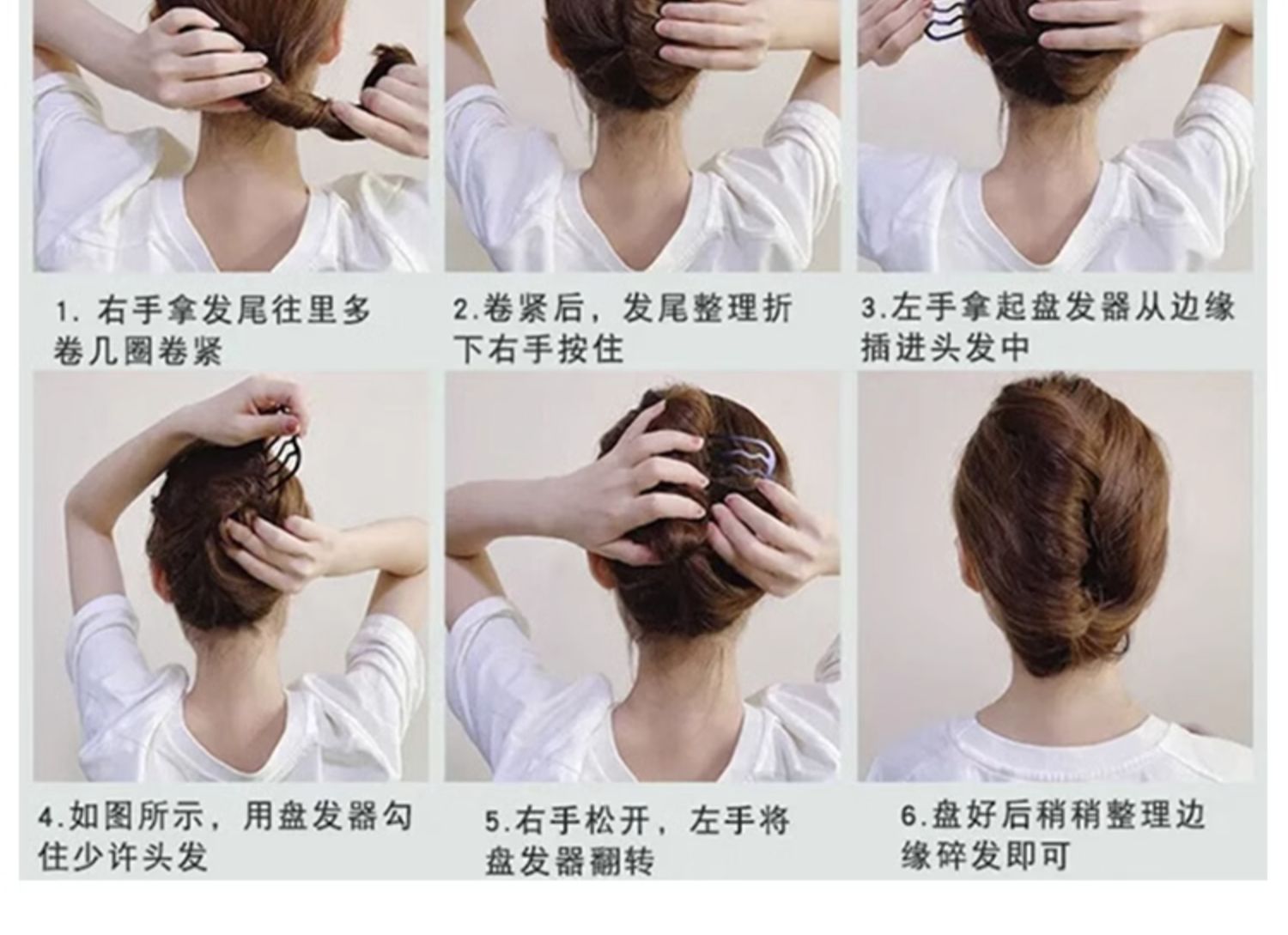 1. 右手拿发尾往里多卷几圈卷紧

2.卷紧后，发尾整理折下右手按住

3.左手拿起盘发器从边缘插进头发中

4.如图所示，用盘发器勾住少许头发

5.右手松开，左手将盘发器翻转

6.盘好后稍稍整理边缘碎发即可