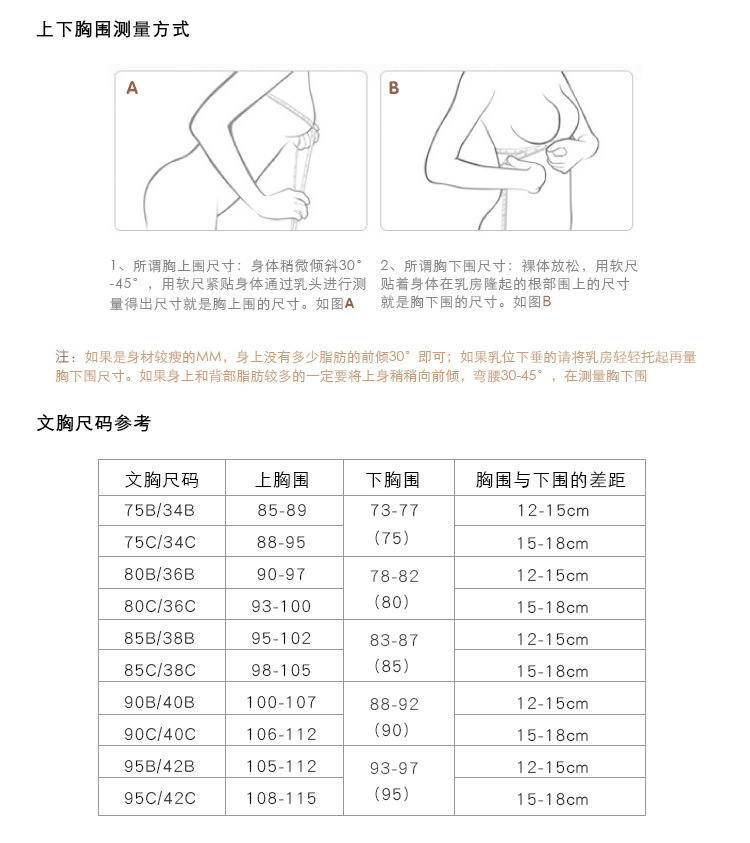 上下胸围测量方式

A

B

1、所谓胸上围尺寸：身体稍微倾斜30°-45°，用软尺紧贴身体通过乳头进行测量得出尺寸就是胸上围的尺寸。如图A

2、所谓胸下围尺寸：裸体放松，用软尺贴着身体在乳房隆起的根部围上的尺寸就是胸下围的尺寸。如图B

注：如果是身材较瘦的MM，身上没有多少脂肪的前倾30°即可；如果乳位下垂的请将乳房轻轻托起再量胸下围尺寸。如果身上和背部脂肪较多的一定要将上身稍稍向前倾，弯腰30-45°，在测量胸下围

文胸尺码参考

| 文胸尺码 | 上胸围 | 下胸围 | 胸围与下围的差距 |
|---|---|---|---|
| 75B/34B | 85-89 | 73-77 (75) | 12-15cm |
| 75C/34C | 88-95 | | 15-18cm |
| 80B/36B | 90-97 | 78-82 (80) | 12-15cm |
| 80C/36C | 93-100 | | 15-18cm |
| 85B/38B | 95-102 | 83-87 (85) | 12-15cm |
| 85C/38C | 98-105 | | 15-18cm |
| 90B/40B | 100-107 | 88-92 (90) | 12-15cm |
| 90C/40C | 106-112 | | 15-18cm |
| 95B/42B | 105-112 | 93-97 (95) | 12-15cm |
| 95C/42C | 108-115 | | 15-18cm |