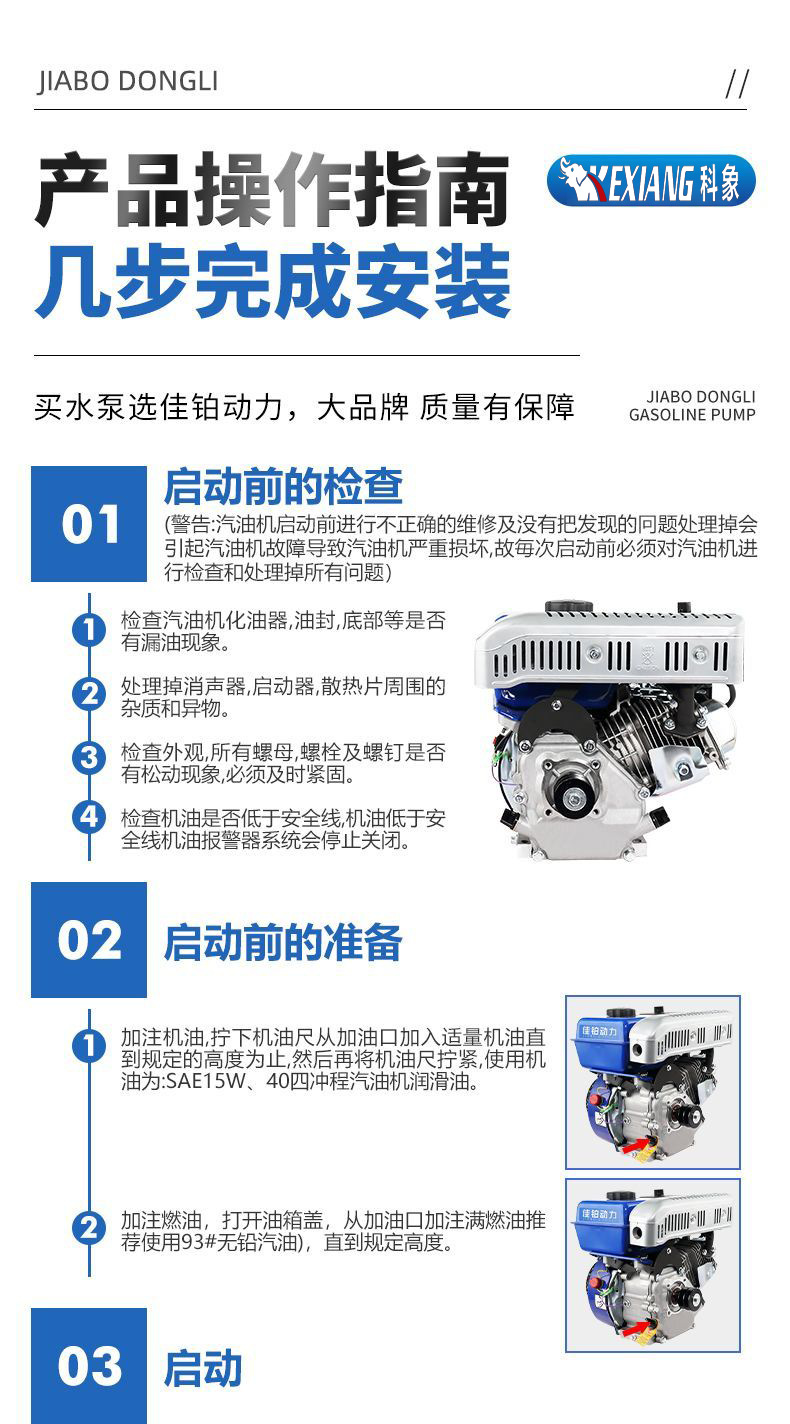 JIABO DONGLI //

产品操作指南
几步完成安装

KEXIANG 科象

买水泵选佳铂动力，大品牌 质量有保障

JIABO DONGLI
GASOLINE PUMP

01
启动前的检查
(警告:汽油机启动前进行不正确的维修及没有把发现的问题处理掉会引起汽油机故障导致汽油机严重损坏,故每次启动前必须对汽油机进行检查和处理掉所有问题)

1 检查汽油机化油器,油封,底部等是否有漏油现象。

2 处理掉消声器,启动器,散热片周围的杂质和异物。

3 检查外观,所有螺母,螺栓及螺钉是否有松动现象,必须及时紧固。

4 检查机油是否低于安全线,机油低于安全线机油报警器系统会停止关闭。

02
启动前的准备

1 加注机油,拧下机油尺从加油口加入适量机油直到规定的高度为止,然后再将机油尺拧紧,使用机油为:SAE15W、40四冲程汽油机润滑油。

佳铂动力

2 加注燃油，打开油箱盖，从加油口加注满燃油推荐使用93#无铅汽油)，直到规定高度。

佳铂动力

03
启动