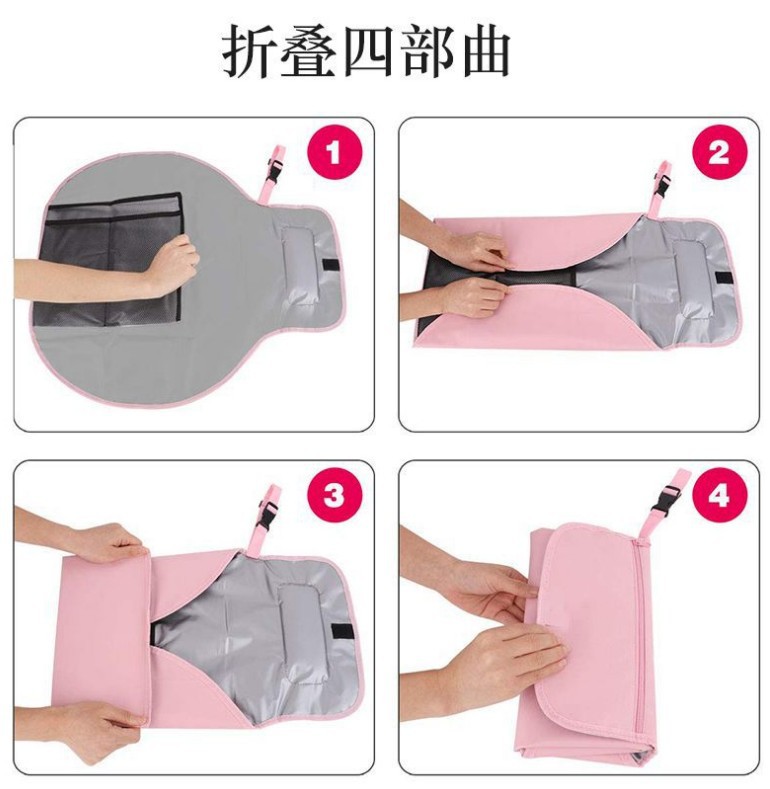 折叠四部曲

1

2

3

4