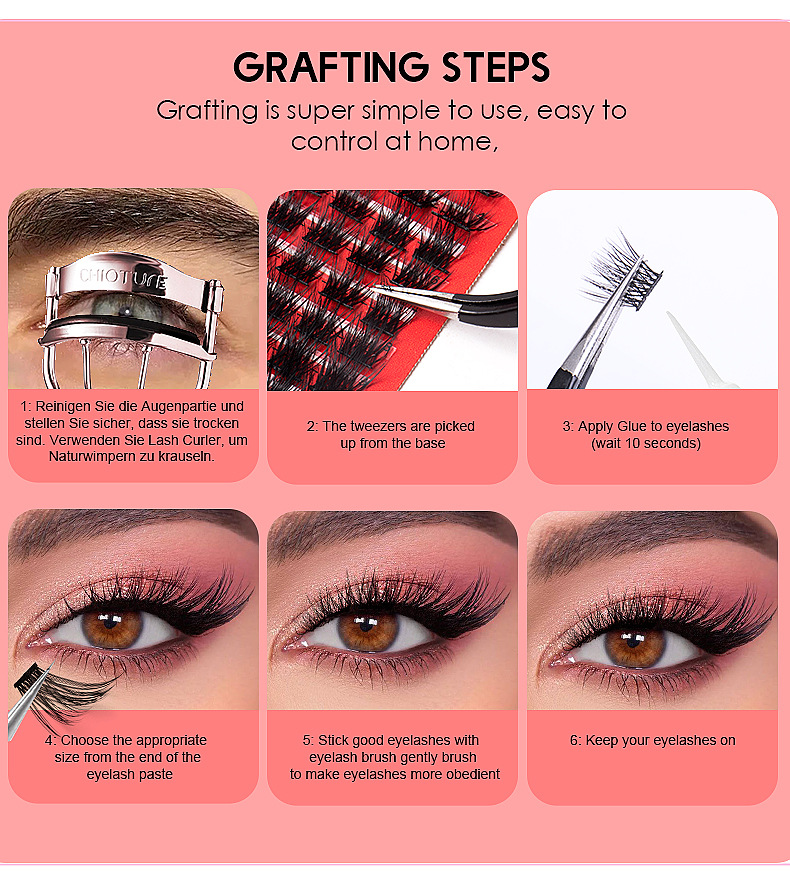 GRAFTING STEPS

Grafting is super simple to use, easy to control at home,

CHIOTURE

1: Reinigen Sie die Augenpartie und stellen Sie sicher, dass sie trocken sind. Verwenden Sie Lash Curler, um Naturwimpern zu krauseln.

2: The tweezers are picked up from the base

3: Apply Glue to eyelashes (wait 10 seconds)

4: Choose the appropriate size from the end of the eyelash paste

5: Stick good eyelashes with eyelash brush gently brush to make eyelashes more obedient

6: Keep your eyelashes on