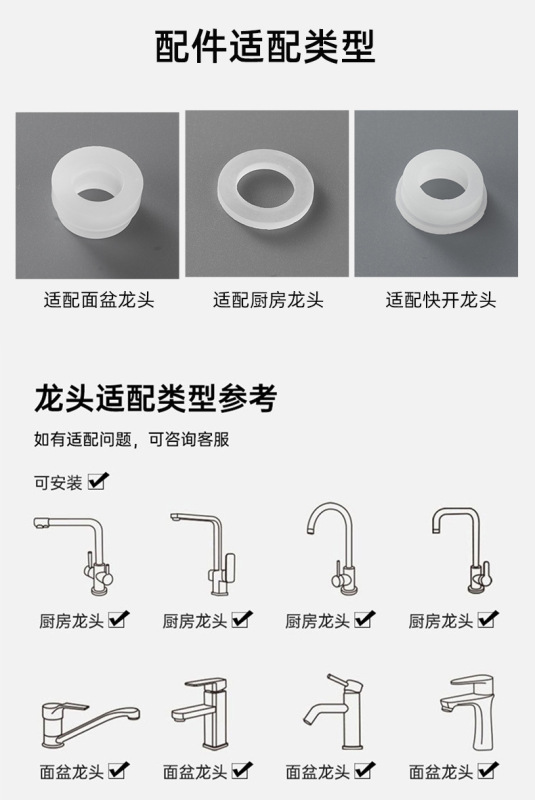 配件适配类型

适配面盆龙头

适配厨房龙头

适配快开龙头

龙头适配类型参考

如有适配问题，可咨询客服

可安装 ☑

厨房龙头 ☑

厨房龙头 ☑

厨房龙头 ☑

厨房龙头 ☑

面盆龙头 ☑

面盆龙头 ☑

面盆龙头 ☑

面盆龙头 ☑