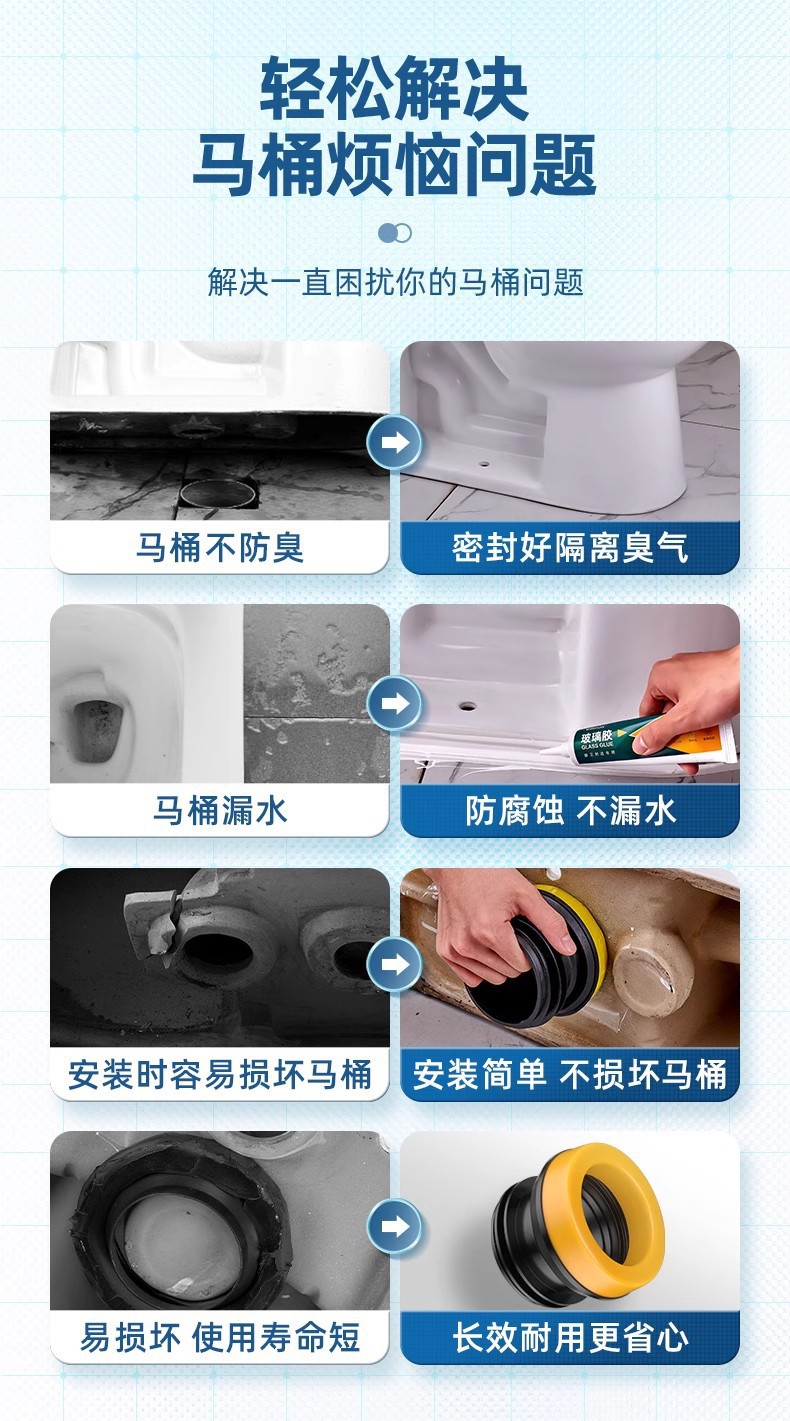 轻松解决
马桶烦恼问题

解决一直困扰你的马桶问题

马桶不防臭

密封好隔离臭气

马桶漏水

玻璃胶
GLASS GLUE

防腐蚀 不漏水

安装时容易损坏马桶

安装简单 不损坏马桶

易损坏 使用寿命短

长效耐用更省心