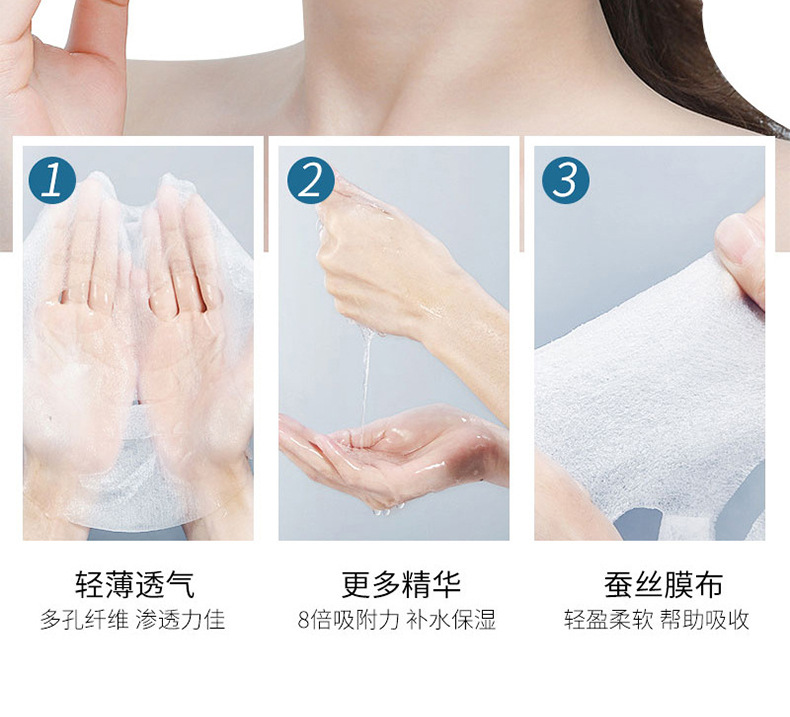 1

轻薄透气
多孔纤维 渗透力佳

2

更多精华
8倍吸附力 补水保湿

3

蚕丝膜布
轻盈柔软 帮助吸收