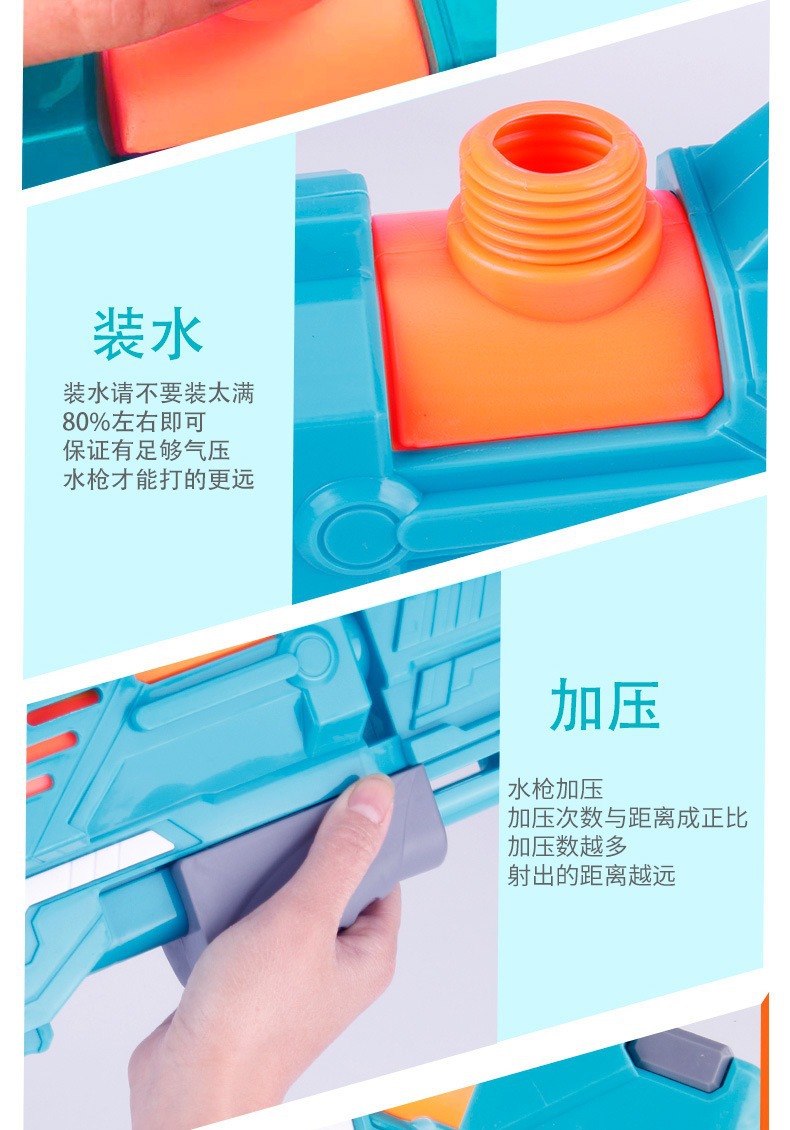 装水

装水请不要装太满
80%左右即可
保证有足够气压
水枪才能打的更远

加压

水枪加压
加压次数与距离成正比
加压数越多
射出的距离越远