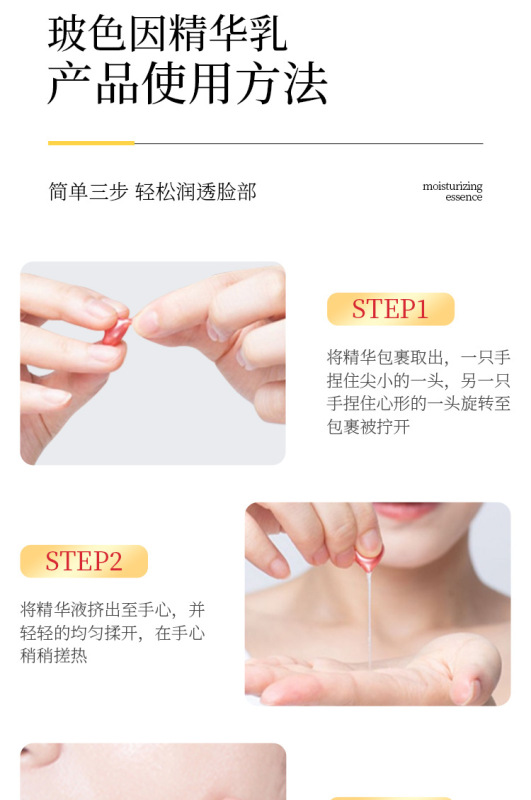 玻色因精华乳
产品使用方法

简单三步 轻松润透脸部

moisturizing essence

STEP1

将精华包裹取出，一只手捏住尖小的一头，另一只手捏住心形的一头旋转至包裹被拧开

STEP2

将精华液挤出至手心，并轻轻的均匀揉开，在手心稍稍搓热