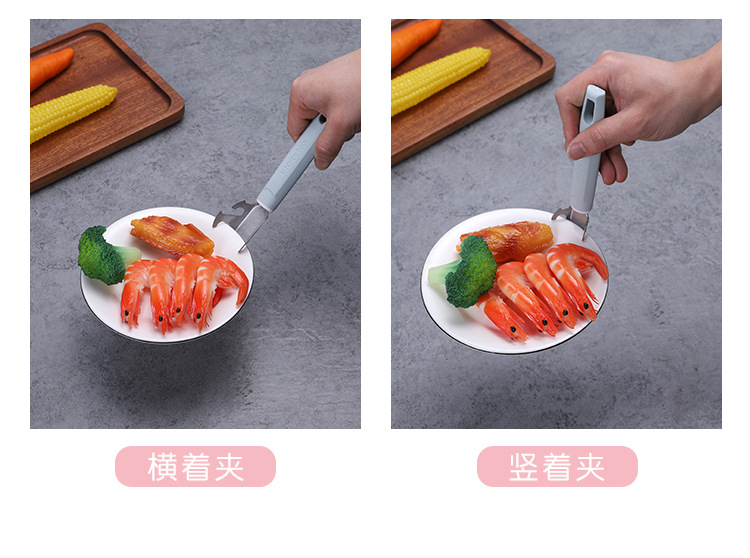 横着夹

竖着夹