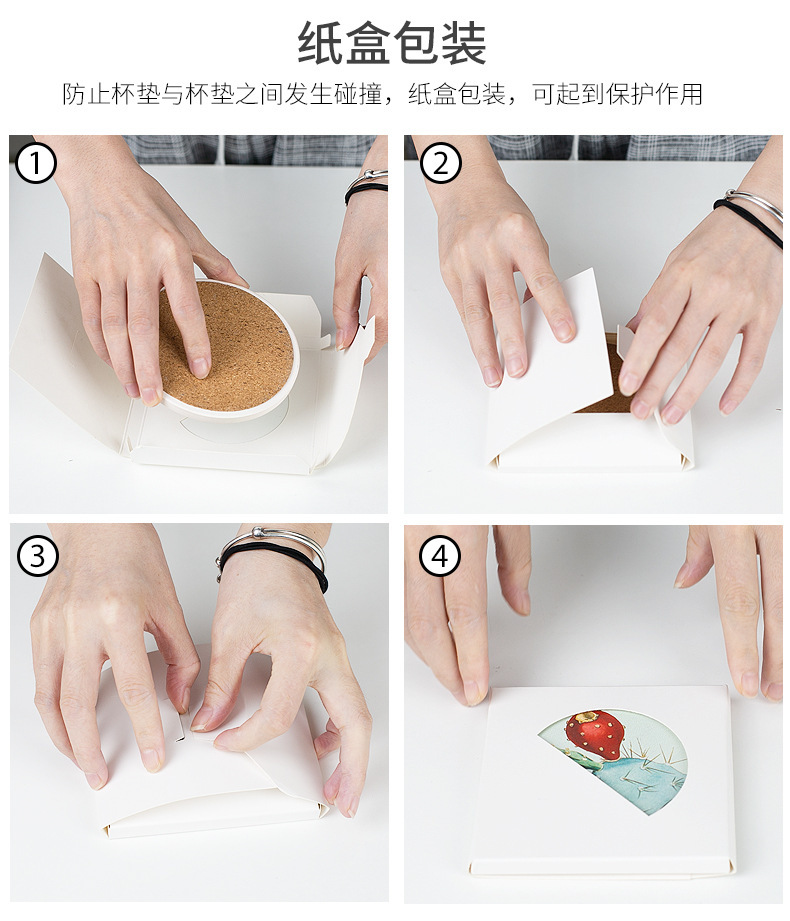 纸盒包装

防止杯垫与杯垫之间发生碰撞，纸盒包装，可起到保护作用

1

2

3

4