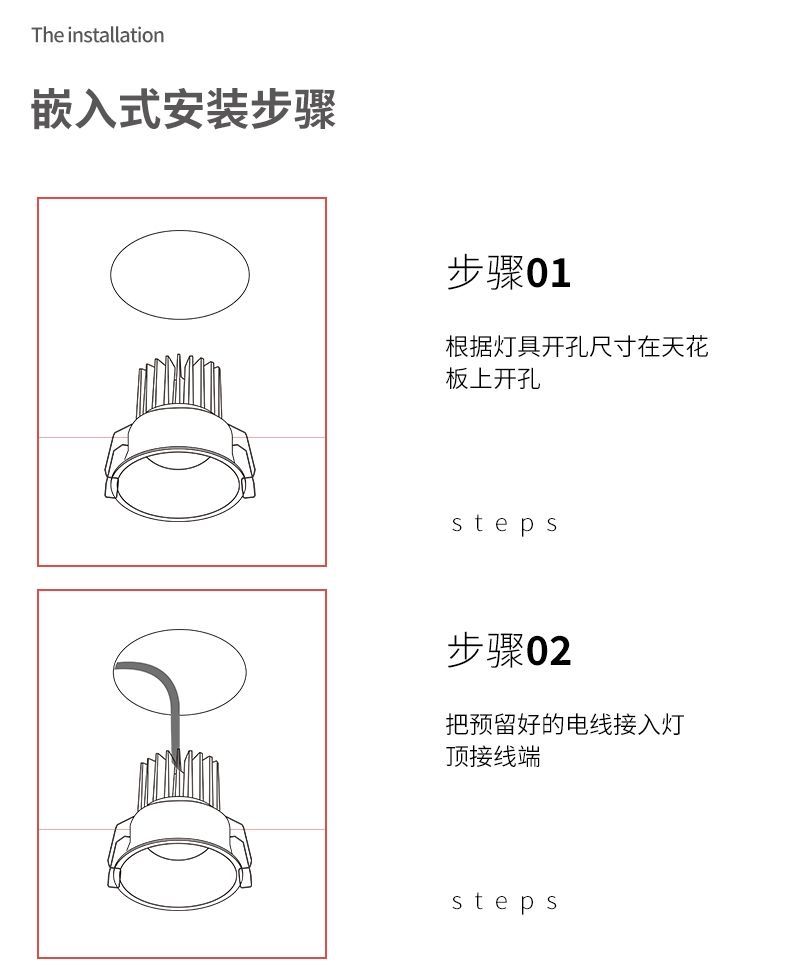 The installation

嵌入式安装步骤

步骤01

根据灯具开孔尺寸在天花板上开孔

steps

步骤02

把预留好的电线接入灯顶接线端

steps