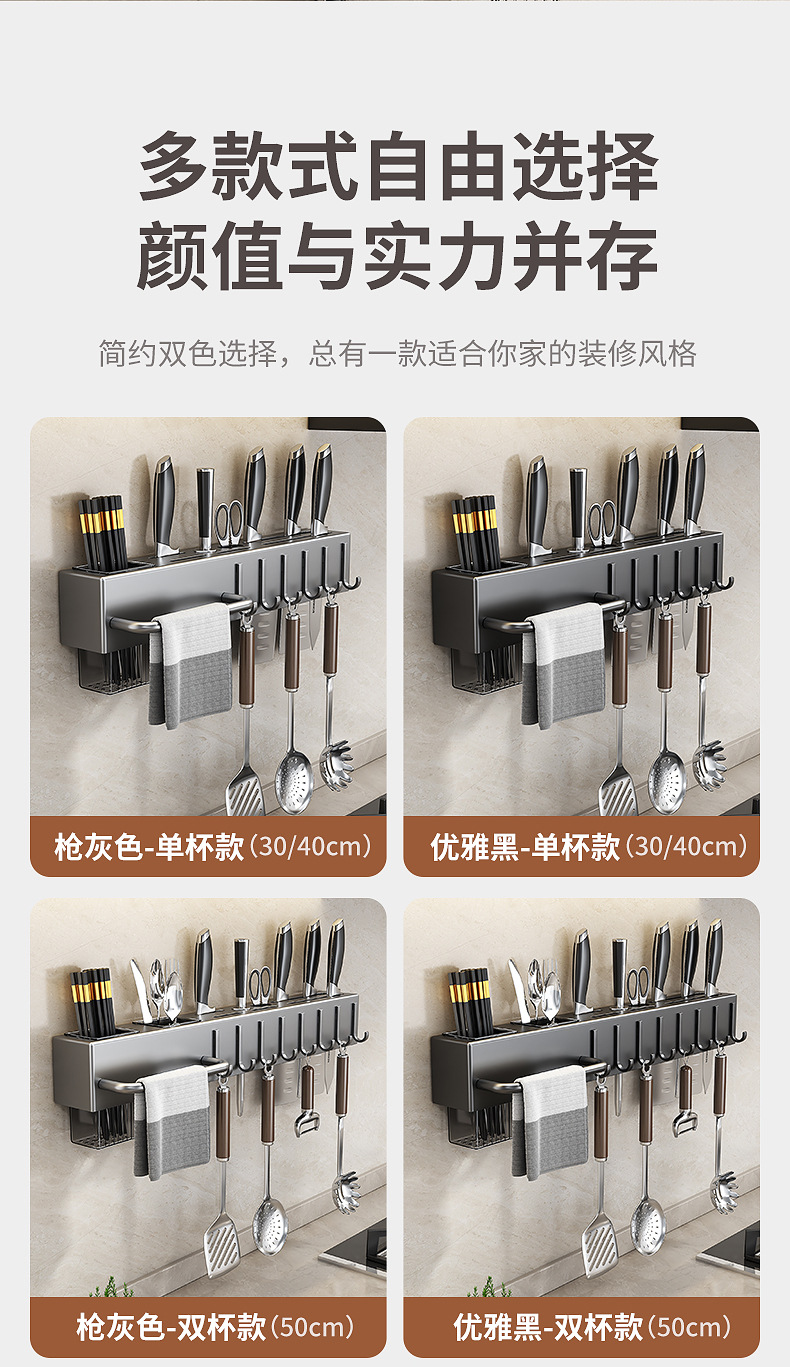 多款式自由选择
颜值与实力并存

简约双色选择，总有一款适合你家的装修风格

枪灰色-单杯款（30/40cm）

优雅黑-单杯款（30/40cm）

枪灰色-双杯款（50cm）

优雅黑-双杯款（50cm）