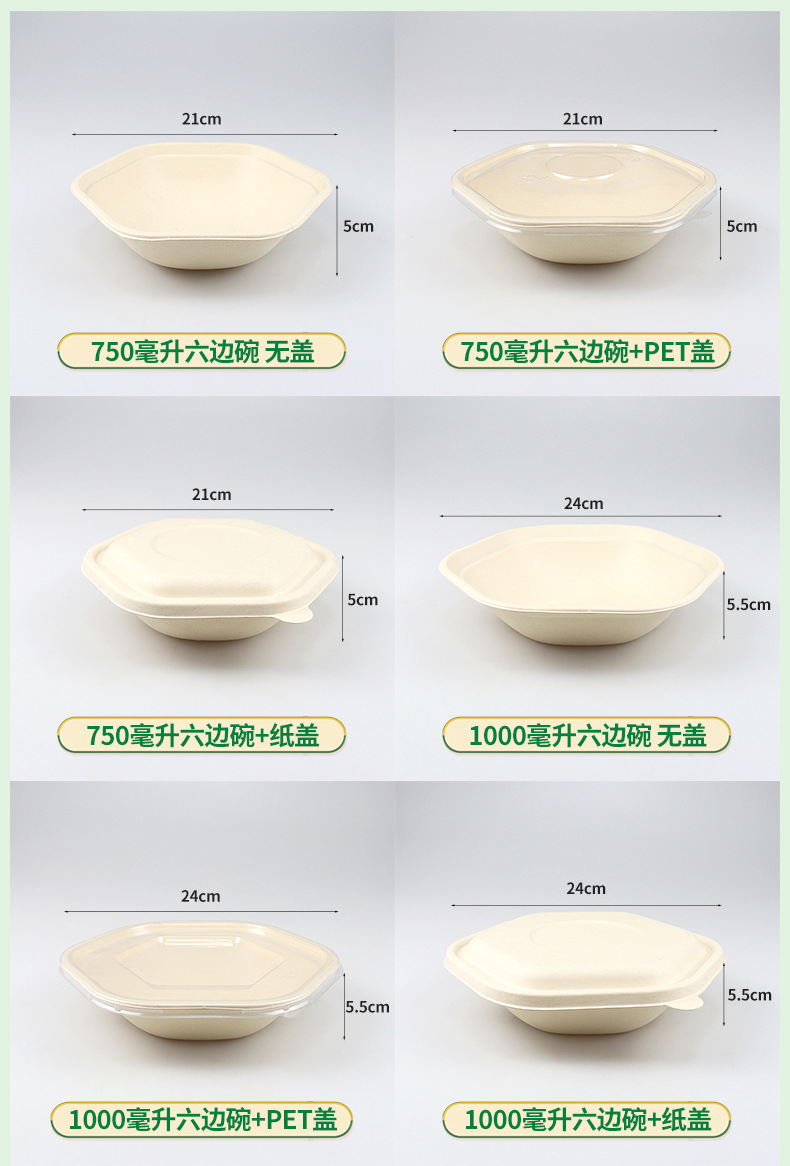 21cm
5cm
750毫升六边碗 无盖

21cm
5cm
750毫升六边碗+PET盖

21cm
5cm
750毫升六边碗+纸盖

24cm
5.5cm
1000毫升六边碗 无盖

24cm
5.5cm
1000毫升六边碗+PET盖

24cm
5.5cm
1000毫升六边碗+纸盖