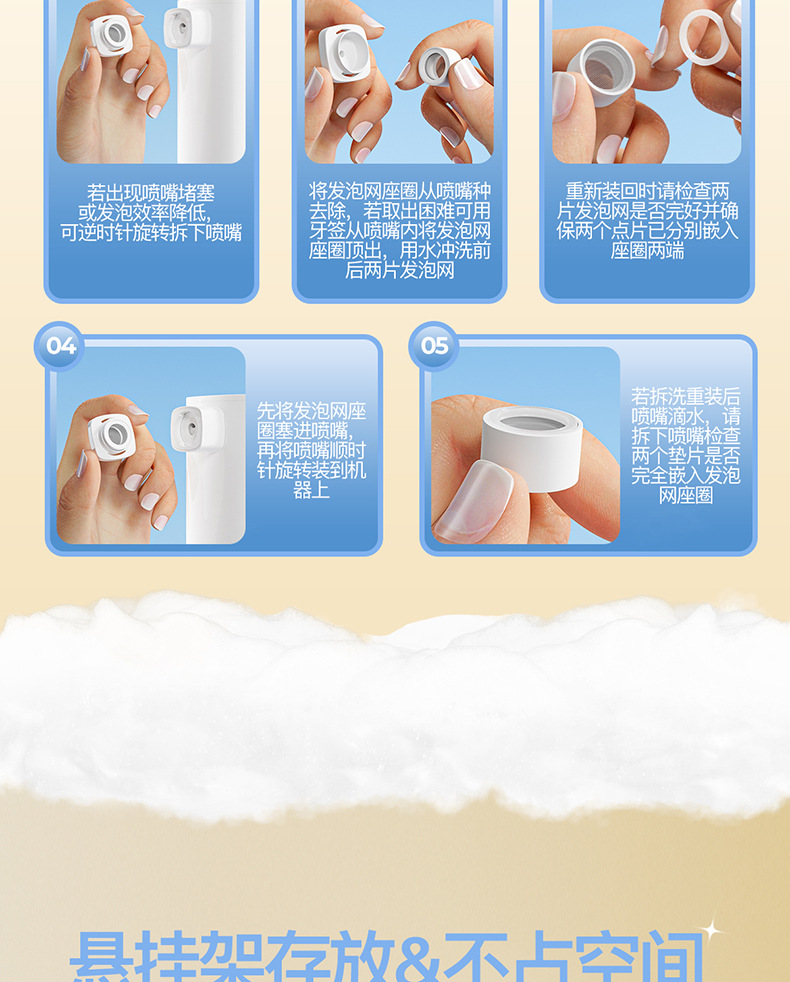 若出现喷嘴堵塞或发泡效率降低，可逆时针旋转拆下喷嘴

将发泡网座圈从喷嘴种去除，若取出困难可用牙签从喷嘴内将发泡网座圈顶出，用水冲洗前后两片发泡网

重新装回时请检查两片发泡网是否完好并确保两个点片已分别嵌入座圈两端

04

先将发泡网座圈塞进喷嘴，再将喷嘴顺时针旋转装到机器上

05

若拆洗重装后喷嘴滴水，请拆下喷嘴检查两个垫片是否完全嵌入发泡网座圈

悬挂架存放&不占空间