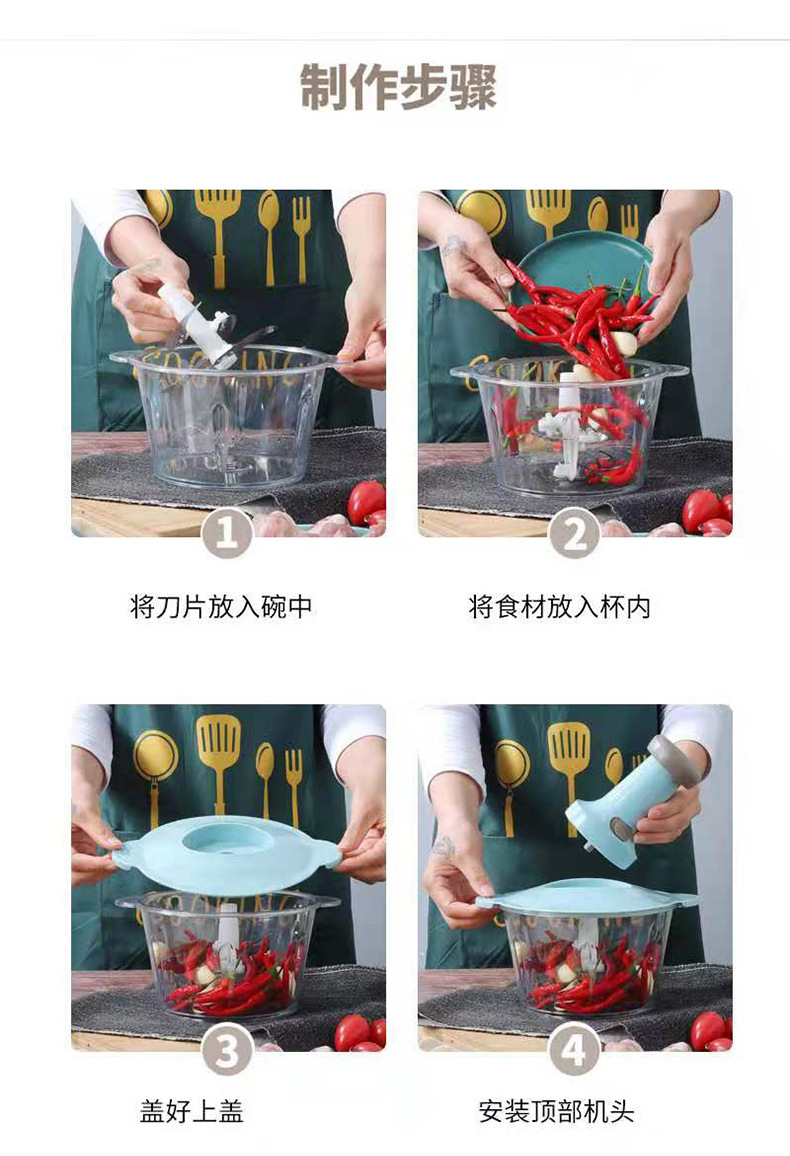 制作步骤

1

将刀片放入碗中

2

将食材放入杯内

3

盖好上盖

4

安装顶部机头