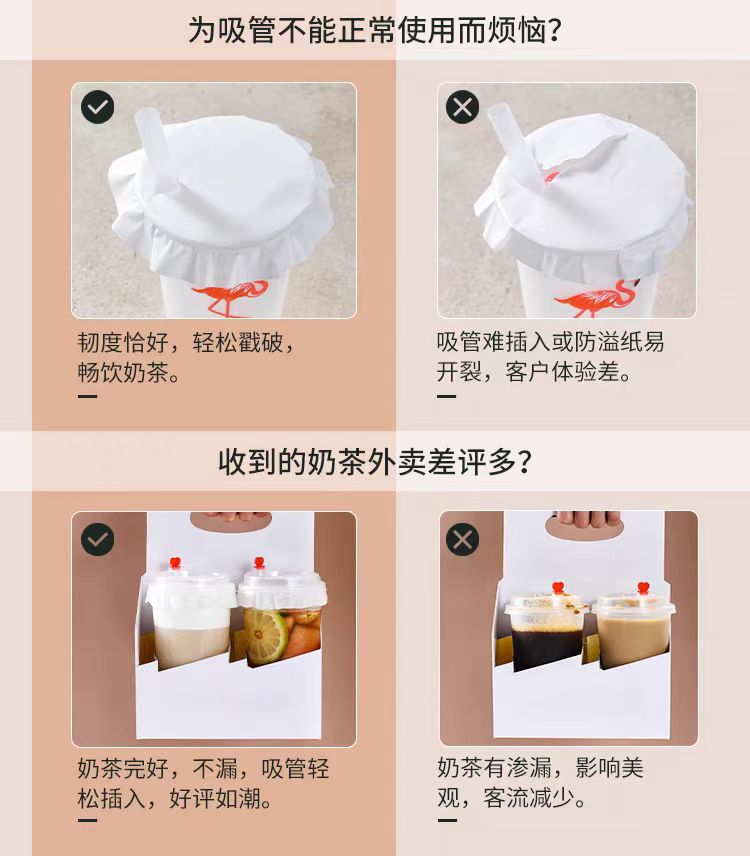 为吸管不能正常使用而烦恼?

韧度恰好，轻松戳破，畅饮奶茶。

吸管难插入或防溢纸易开裂，客户体验差。

收到的奶茶外卖差评多?

奶茶完好，不漏，吸管轻松插入，好评如潮。

奶茶有渗漏，影响美观，客流减少。