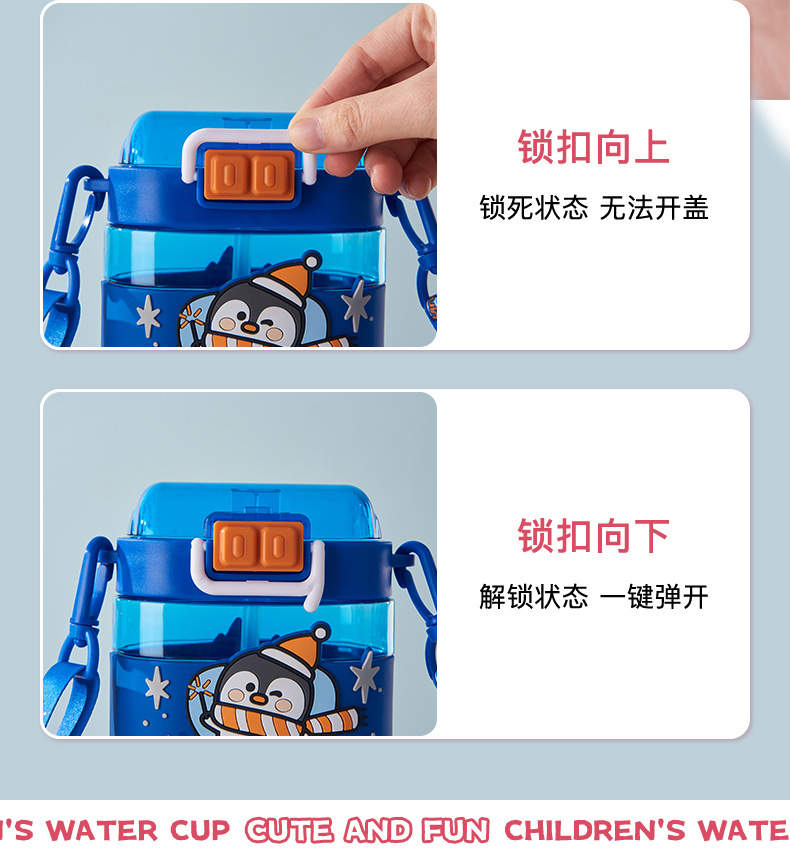 锁扣向上

锁死状态 无法开盖

锁扣向下

解锁状态 一键弹开

'S WATER CUP CUTE AND FUN CHILDREN'S WATE