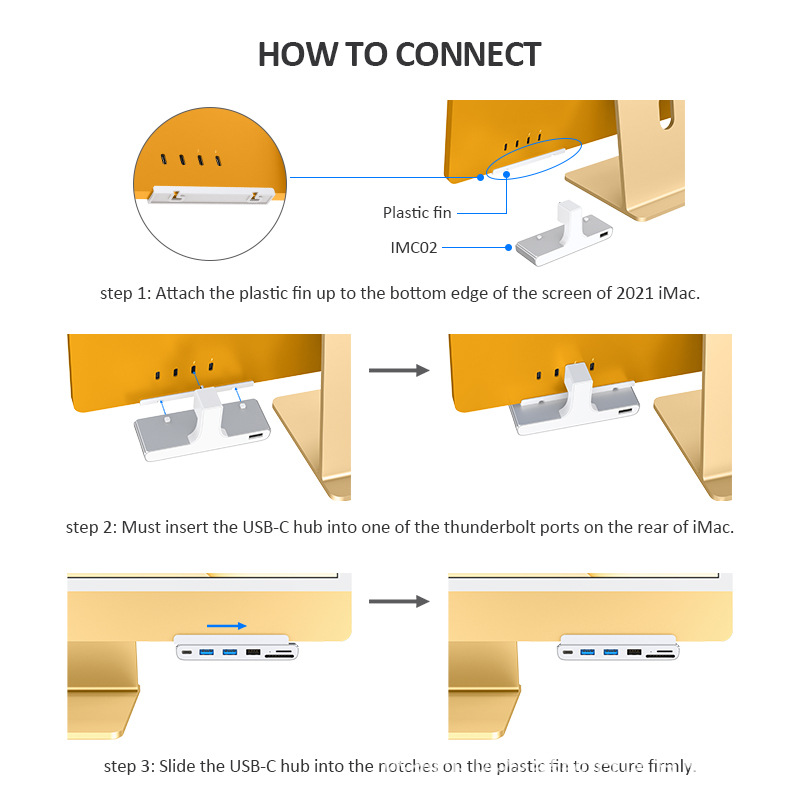 HOW TO CONNECT

Plastic fin

IMC02

step 1: Attach the plastic fin up to the bottom edge of the screen of 2021 iMac.

step 2: Must insert the USB-C hub into one of the thunderbolt ports on the rear of iMac.

step 3: Slide the USB-C hub into the notches on the plastic fin to secure firmly.