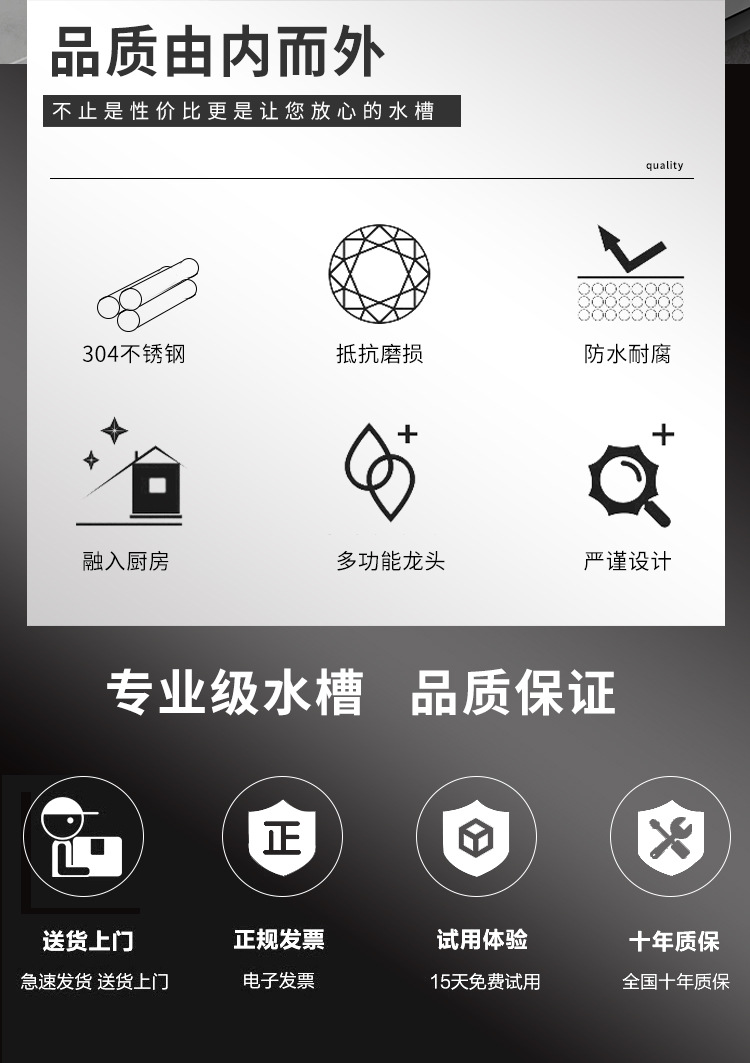 品质由内而外

不止是性价比更是让您放心的水槽

quality

304不锈钢

抵抗磨损

防水耐腐

融入厨房

多功能龙头

严谨设计

专业级水槽 品质保证

正

送货上门

急速发货 送货上门

正规发票

电子发票

试用体验

15天免费试用

十年质保

全国十年质保