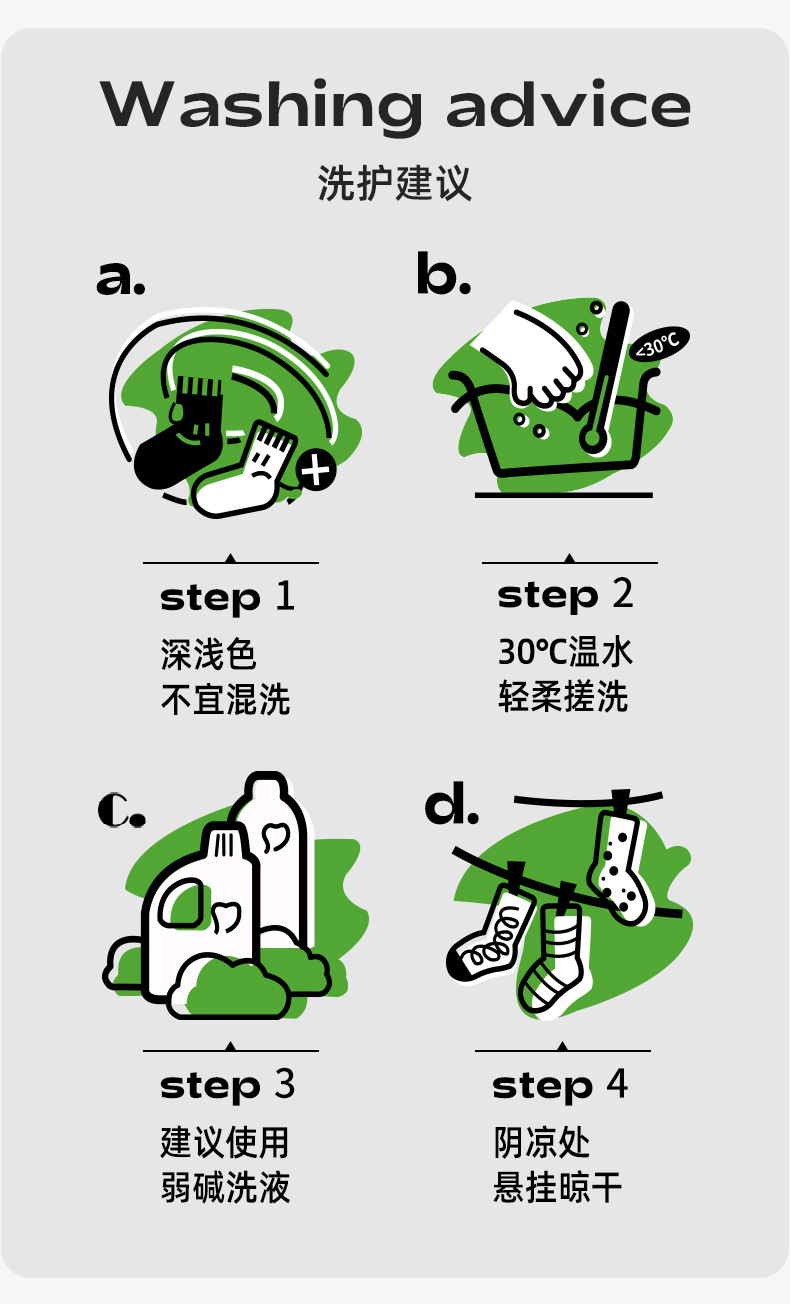 Washing advice

洗护建议

a.

step 1

深浅色
不宜混洗

b.

<30°C

step 2

30℃温水
轻柔搓洗

c.

step 3

建议使用
弱碱洗液

d.

step 4

阴凉处
悬挂晾干