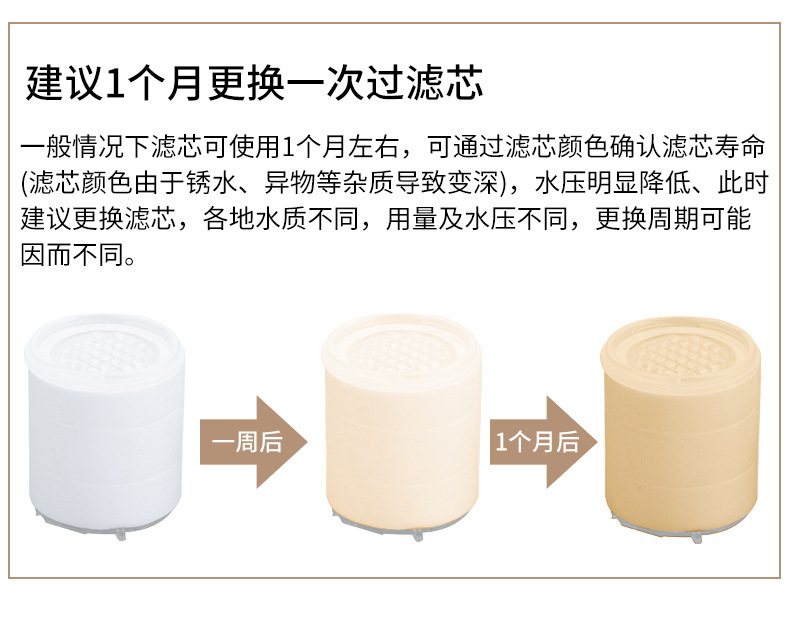 建议1个月更换一次过滤芯

一般情况下滤芯可使用1个月左右，可通过滤芯颜色确认滤芯寿命(滤芯颜色由于锈水、异物等杂质导致变深)，水压明显降低、此时建议更换滤芯，各地水质不同，用量及水压不同，更换周期可能因而不同。

一周后

1个月后