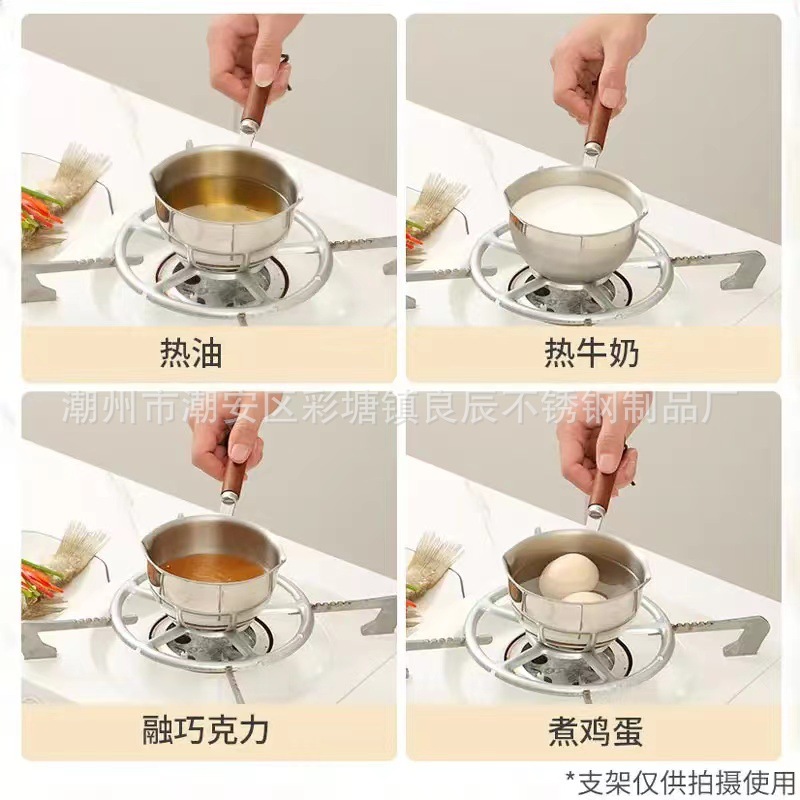 热油

热牛奶

潮州市潮安区彩塘镇良辰不锈钢制品厂

融巧克力

煮鸡蛋

*支架仅供拍摄使用