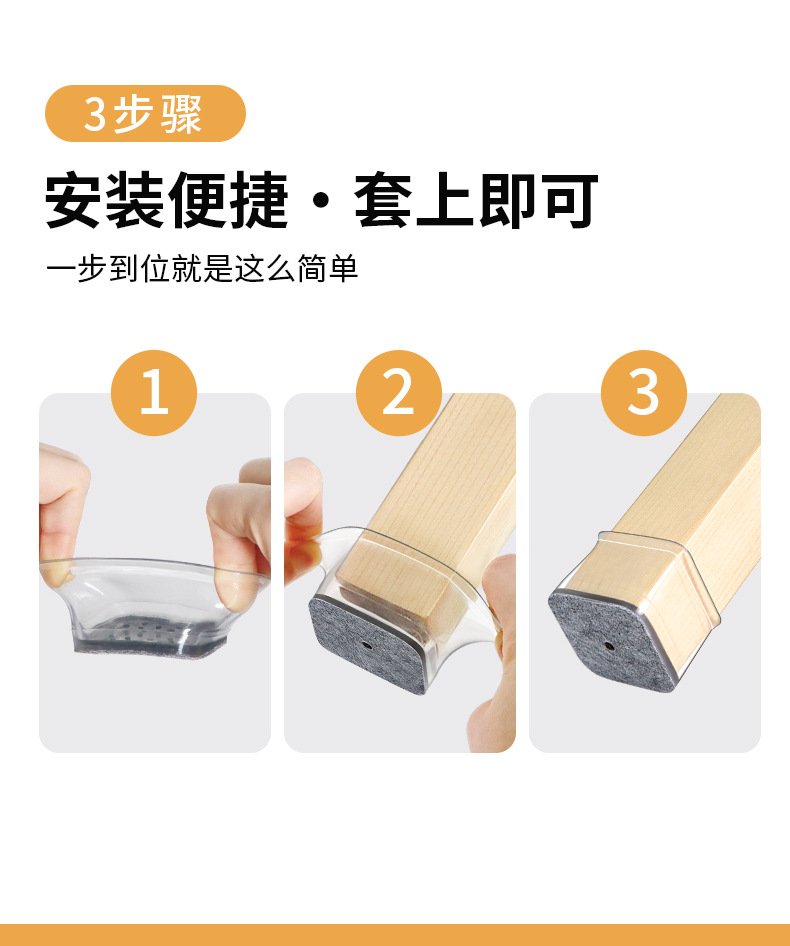 3步骤

安装便捷·套上即可

一步到位就是这么简单

1

2

3