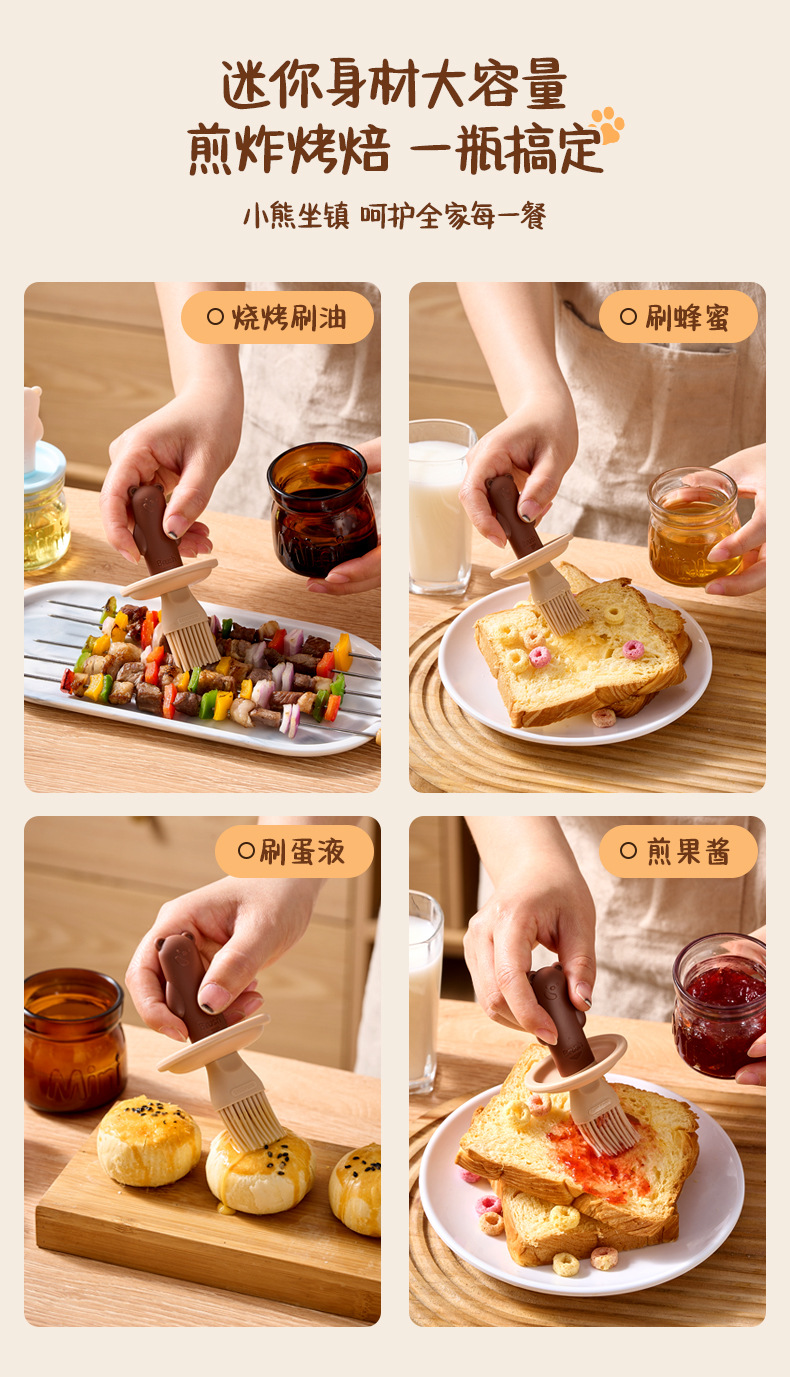 迷你身材大容量
煎炸烤焙 一瓶搞定

小熊坐镇 呵护全家每一餐

烧烤刷油

刷蜂蜜

刷蛋液

煎果酱