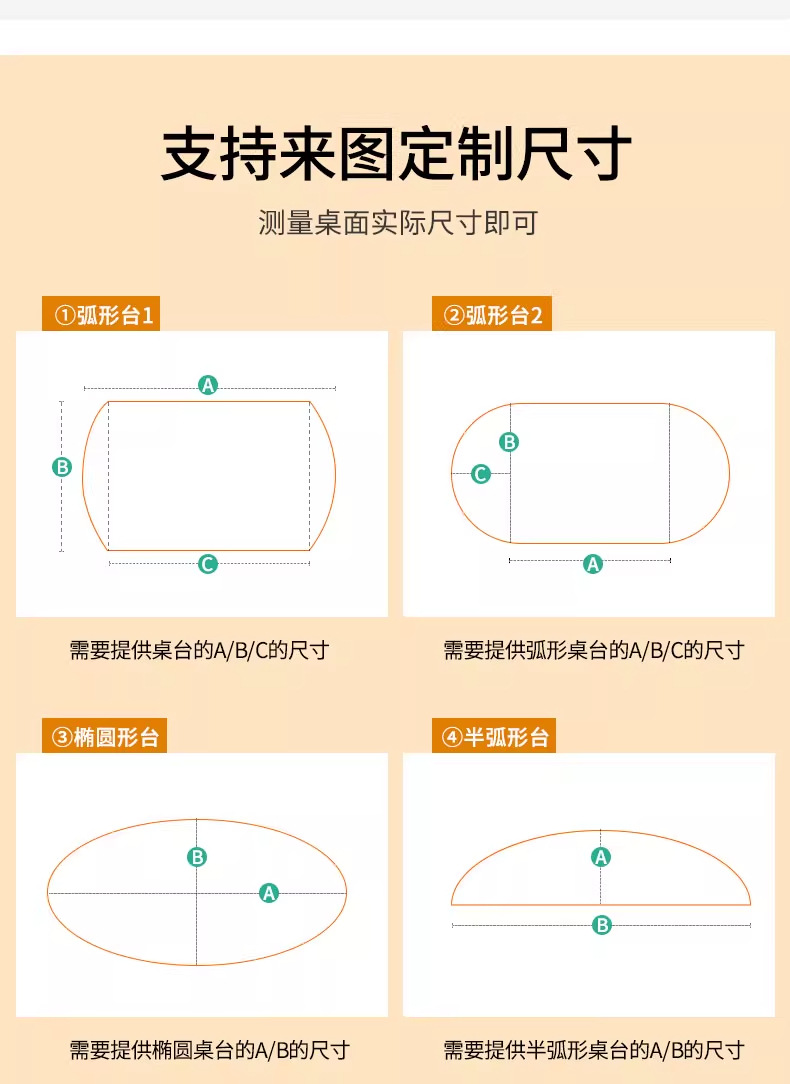 支持来图定制尺寸

测量桌面实际尺寸即可

①弧形台1

A
B
C

需要提供桌台的A/B/C的尺寸

②弧形台2

B
C
A

需要提供弧形桌台的A/B/C的尺寸

③椭圆形台

B
A

需要提供椭圆桌台的A/B的尺寸

④半弧形台

A
B

需要提供半弧形桌台的A/B的尺寸