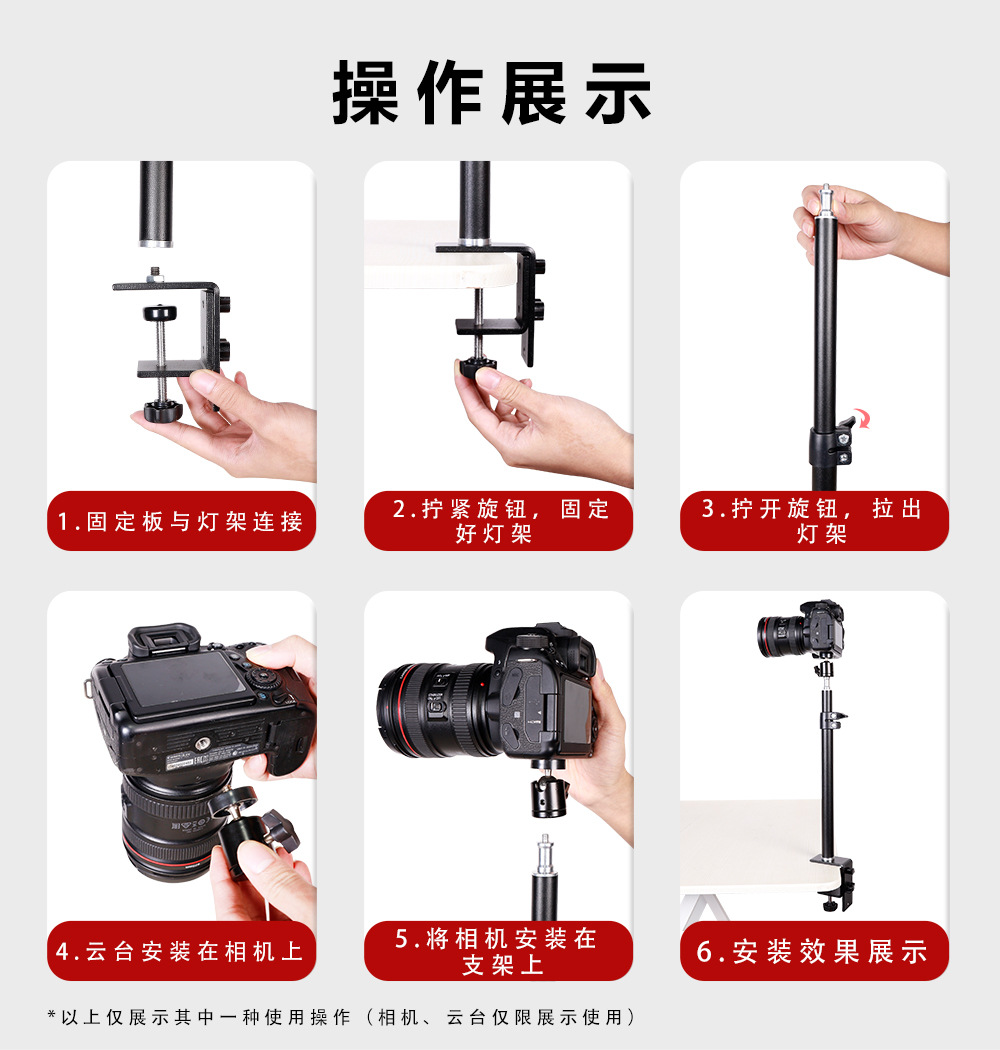 操作展示

1.固定板与灯架连接

2.拧紧旋钮，固定好灯架

3.拧开旋钮，拉出灯架

4.云台安装在相机上

5.将相机安装在支架上

6.安装效果展示

*以上仅展示其中一种使用操作（相机、云台仅限展示使用）