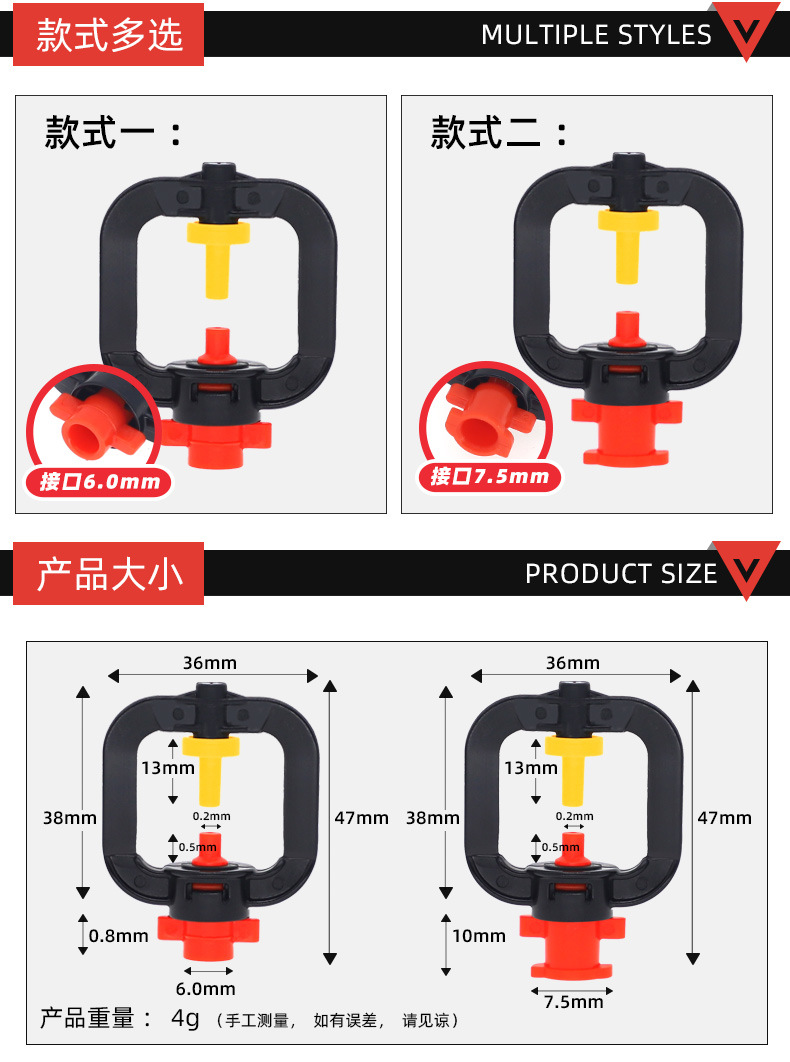 款式多选

MULTIPLE STYLES

款式一：

接口6.0mm

款式二：

接口7.5mm

产品大小

PRODUCT SIZE

36mm
13mm
38mm
0.2mm
0.5mm
47mm
0.8mm
6.0mm

36mm
13mm
38mm
0.2mm
0.5mm
47mm
10mm
7.5mm

产品重量： 4g （手工测量， 如有误差， 请见谅）