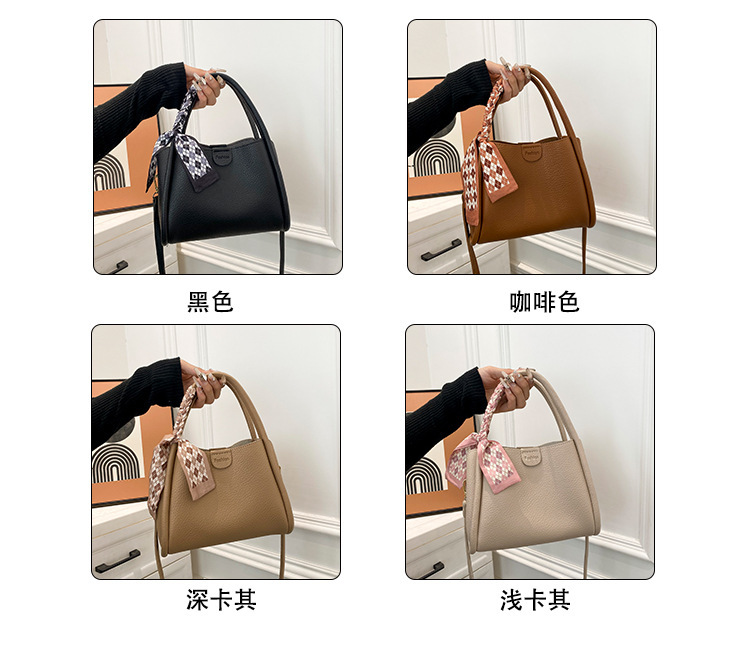 黑色

咖啡色

深卡其

浅卡其