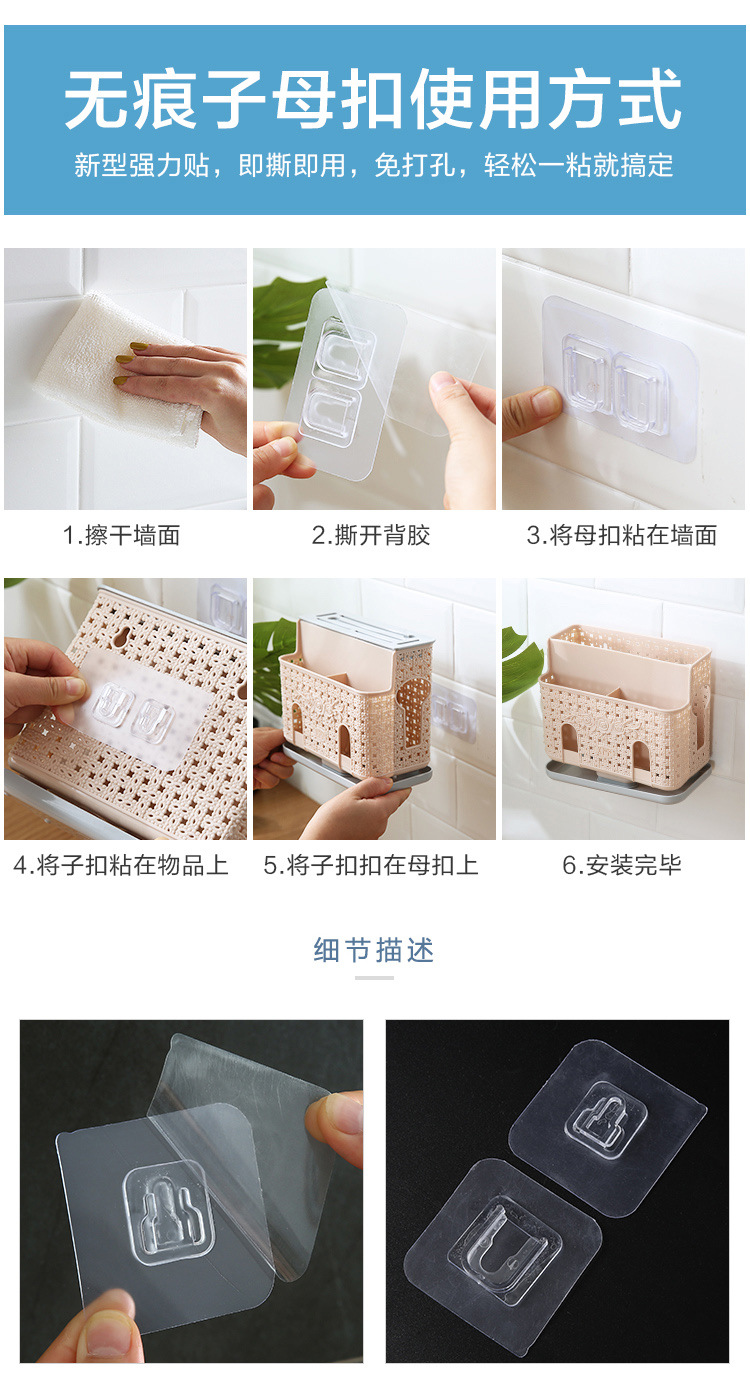 无痕子母扣使用方式

新型强力贴，即撕即用，免打孔，轻松一粘就搞定

1.擦干墙面

2.撕开背胶

3.将母扣粘在墙面

4.将子扣粘在物品上

5.将子扣扣在母扣上

6.安装完毕

细节描述