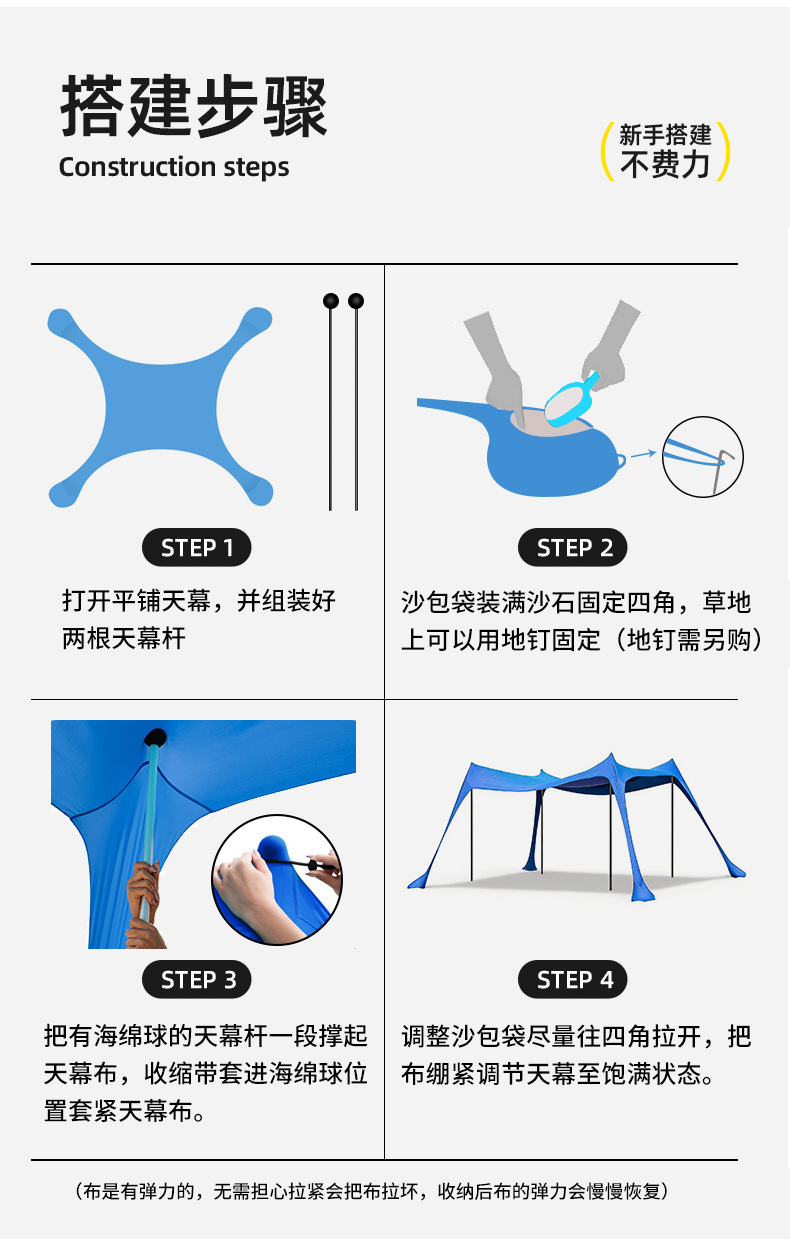 搭建步骤
Construction steps

新手搭建
不费力

STEP 1
打开平铺天幕，并组装好两根天幕杆

STEP 2
沙包袋装满沙石固定四角，草地上可以用地钉固定（地钉需另购）

STEP 3
把有海绵球的天幕杆一段撑起天幕布，收缩带套进海绵球位置套紧天幕布。

STEP 4
调整沙包袋尽量往四角拉开，把布绷紧调节天幕至饱满状态。

（布是有弹力的，无需担心拉紧会把布拉坏，收纳后布的弹力会慢慢恢复）