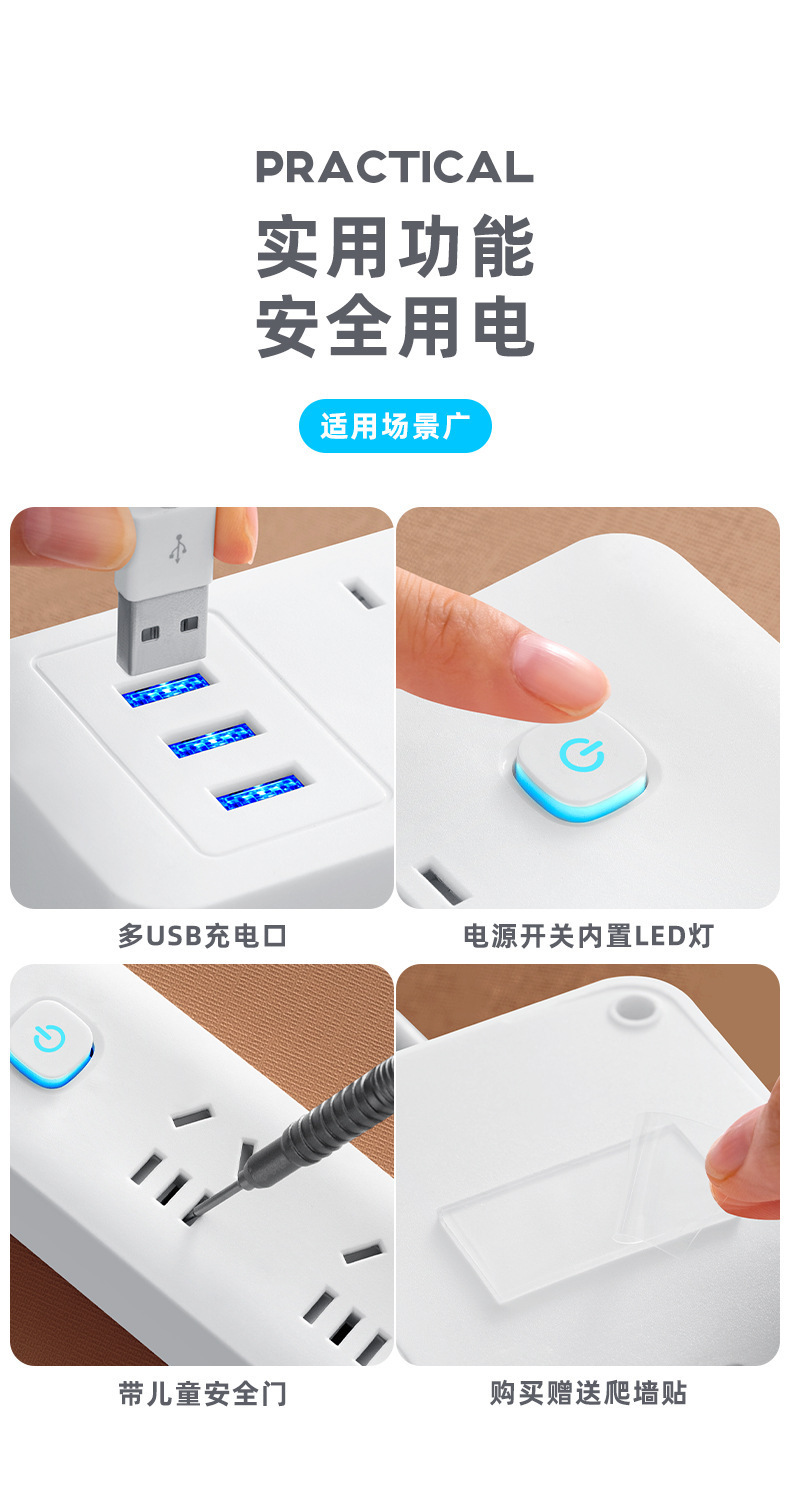 PRACTICAL
实用功能
安全用电

适用场景广

多USB充电口

电源开关内置LED灯

带儿童安全门

购买赠送爬墙贴