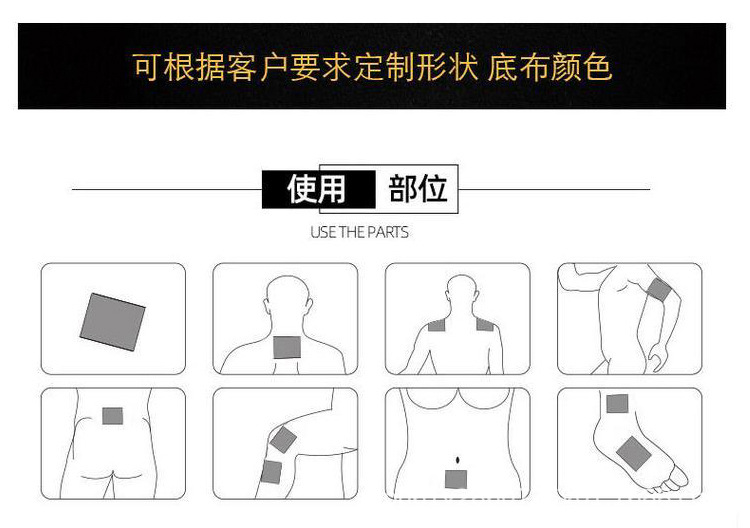 可根据客户要求定制形状 底布颜色

使用 部位

USE THE PARTS