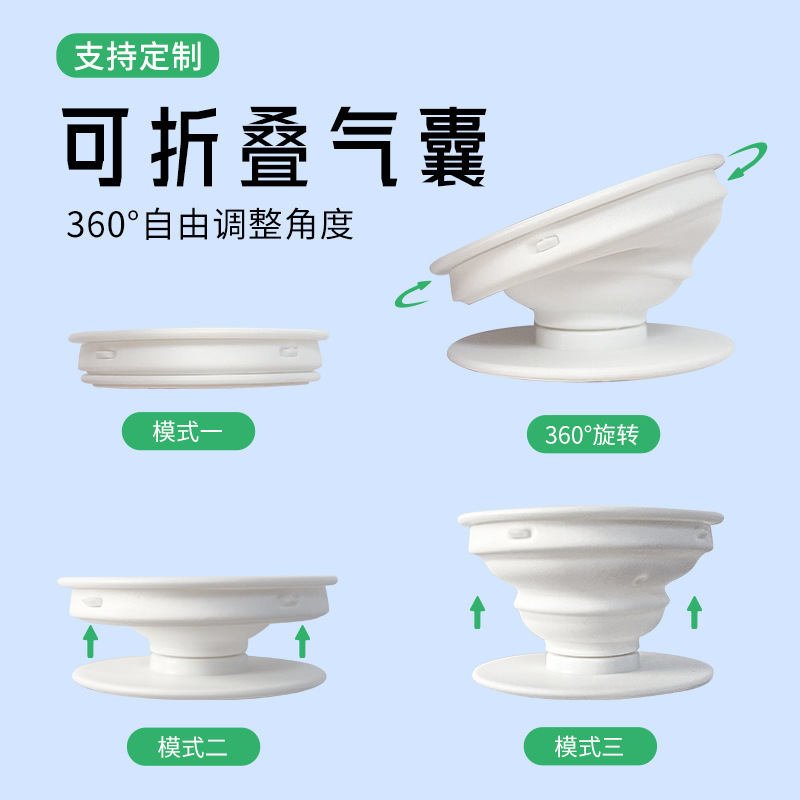 支持定制

可折叠气囊

360°自由调整角度

模式一

360°旋转

模式二

模式三