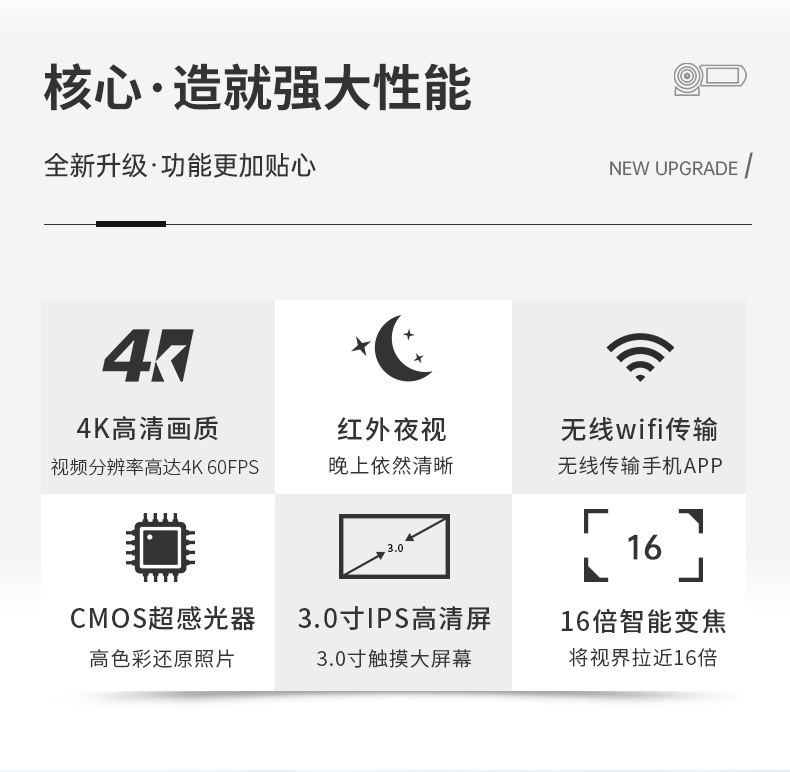 核心·造就强大性能

全新升级·功能更加贴心

NEW UPGRADE /

4K

4K高清画质

视频分辨率高达4K 60FPS

红外夜视

晚上依然清晰

无线wifi传输

无线传输手机APP

CMOS超感光器

高色彩还原照片

3.0

3.0寸IPS高清屏

3.0寸触摸大屏幕

16

16倍智能变焦

将视界拉近16倍