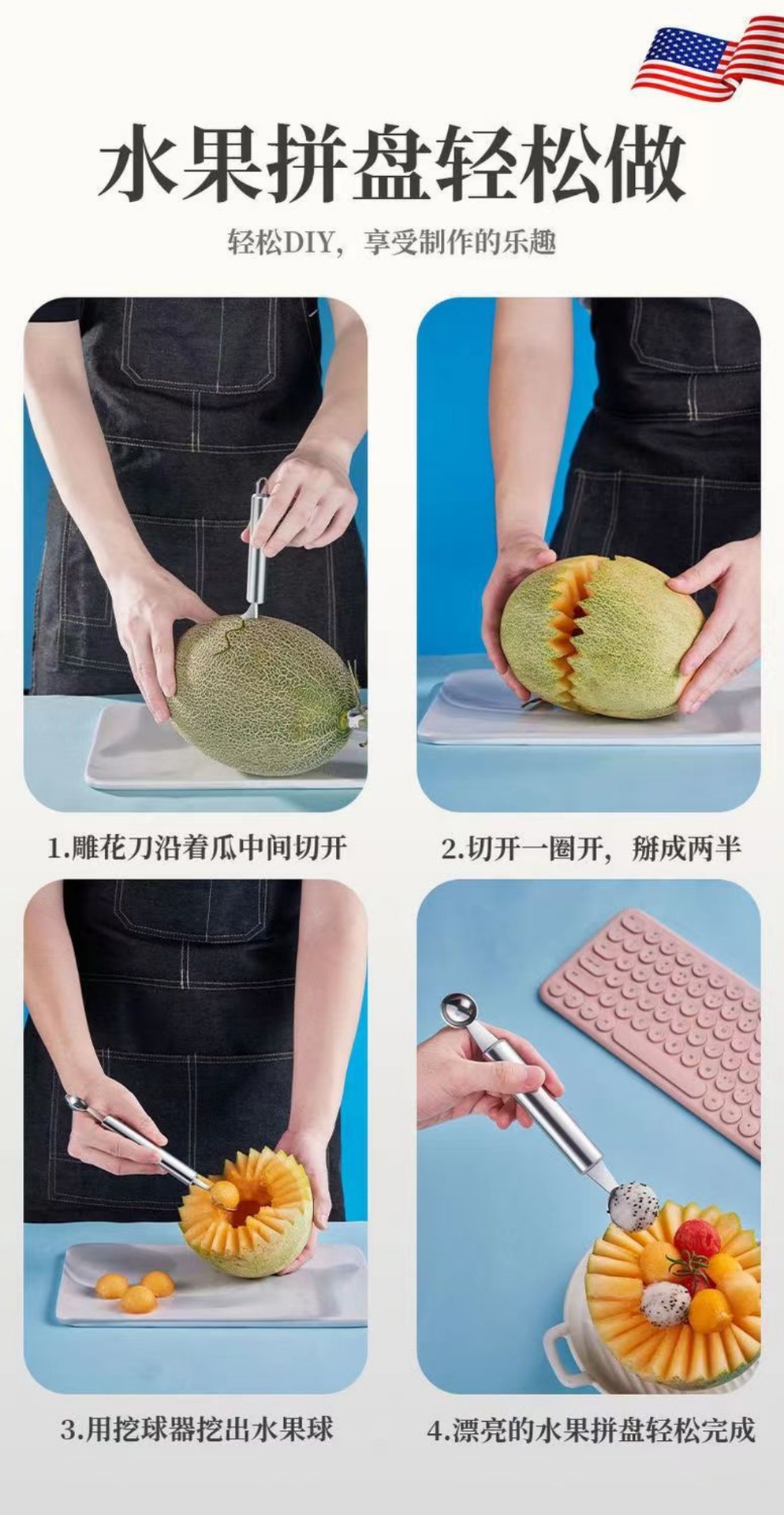 水果拼盘轻松做

轻松DIY，享受制作的乐趣

1.雕花刀沿着瓜中间切开

2.切开一圈开，掰成两半

3.用挖球器挖出水果球

4.漂亮的水果拼盘轻松完成