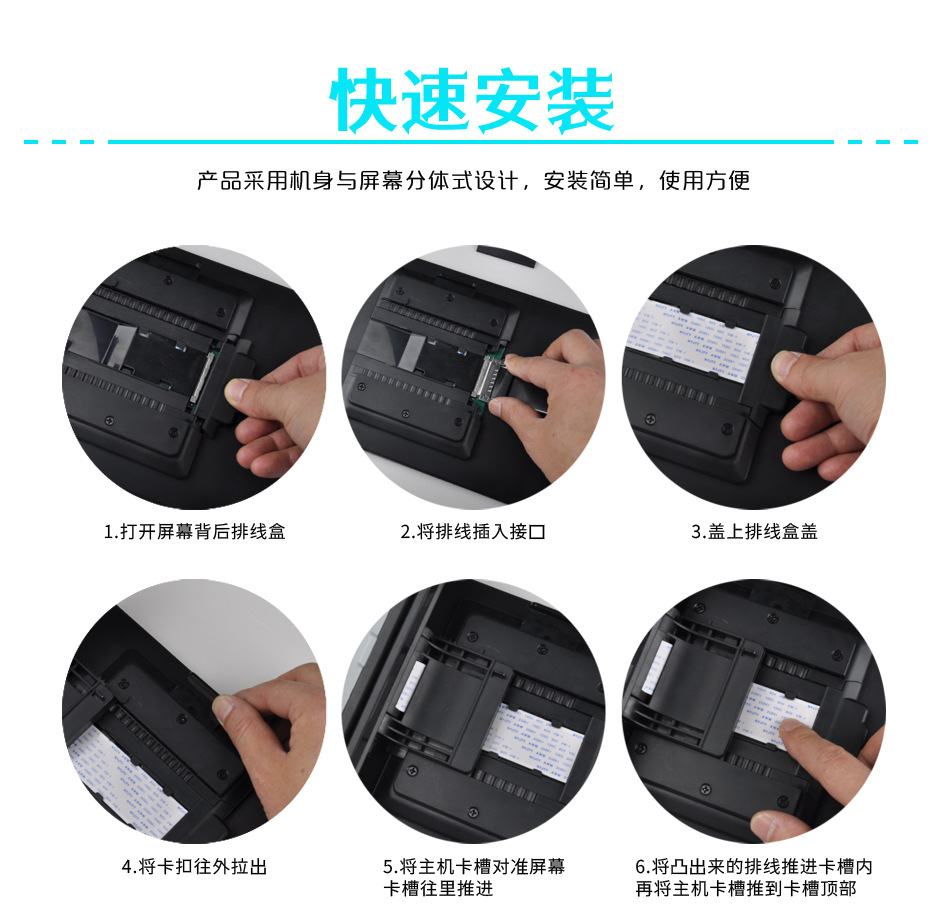 快速安装

产品采用机身与屏幕分体式设计，安装简单，使用方便

1.打开屏幕背后排线盒

2.将排线插入接口

3.盖上排线盒盖

4.将卡扣往外拉出

5.将主机卡槽对准屏幕卡槽往里推进

6.将凸出来的排线推进卡槽内再将主机卡槽推到卡槽顶部