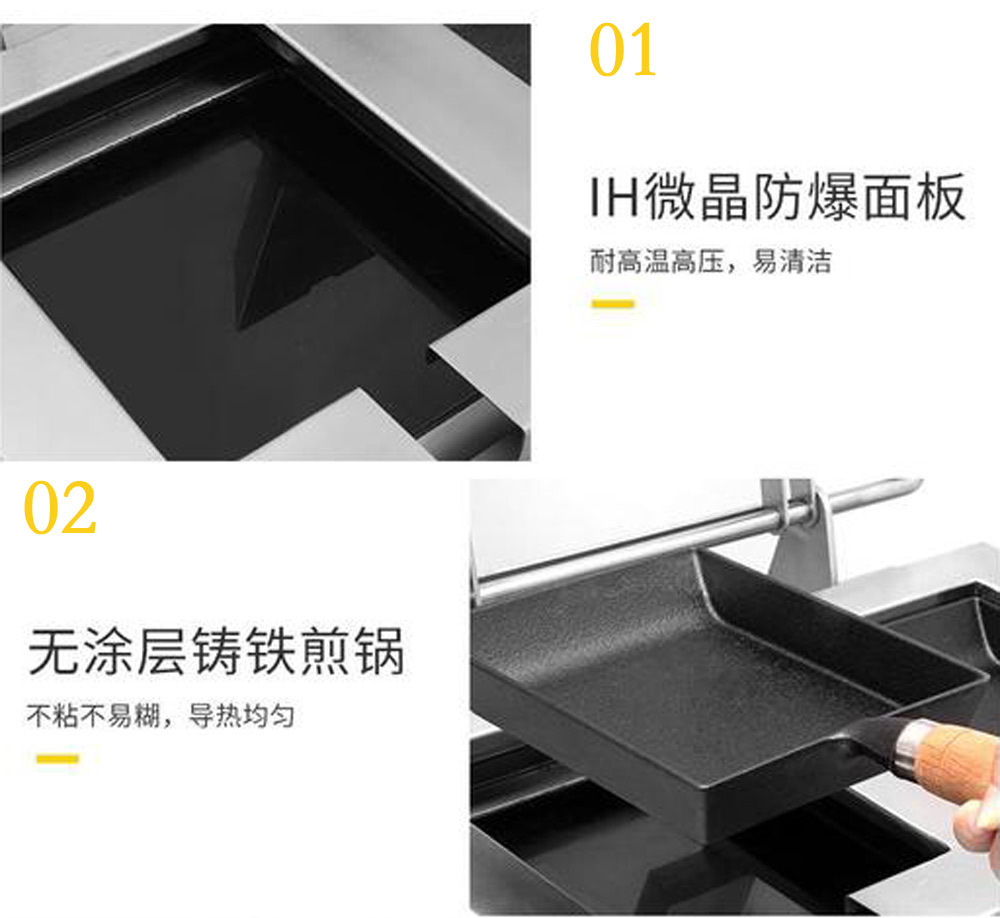 01

IH微晶防爆面板

耐高温高压，易清洁

02

无涂层铸铁煎锅

不粘不易糊，导热均匀