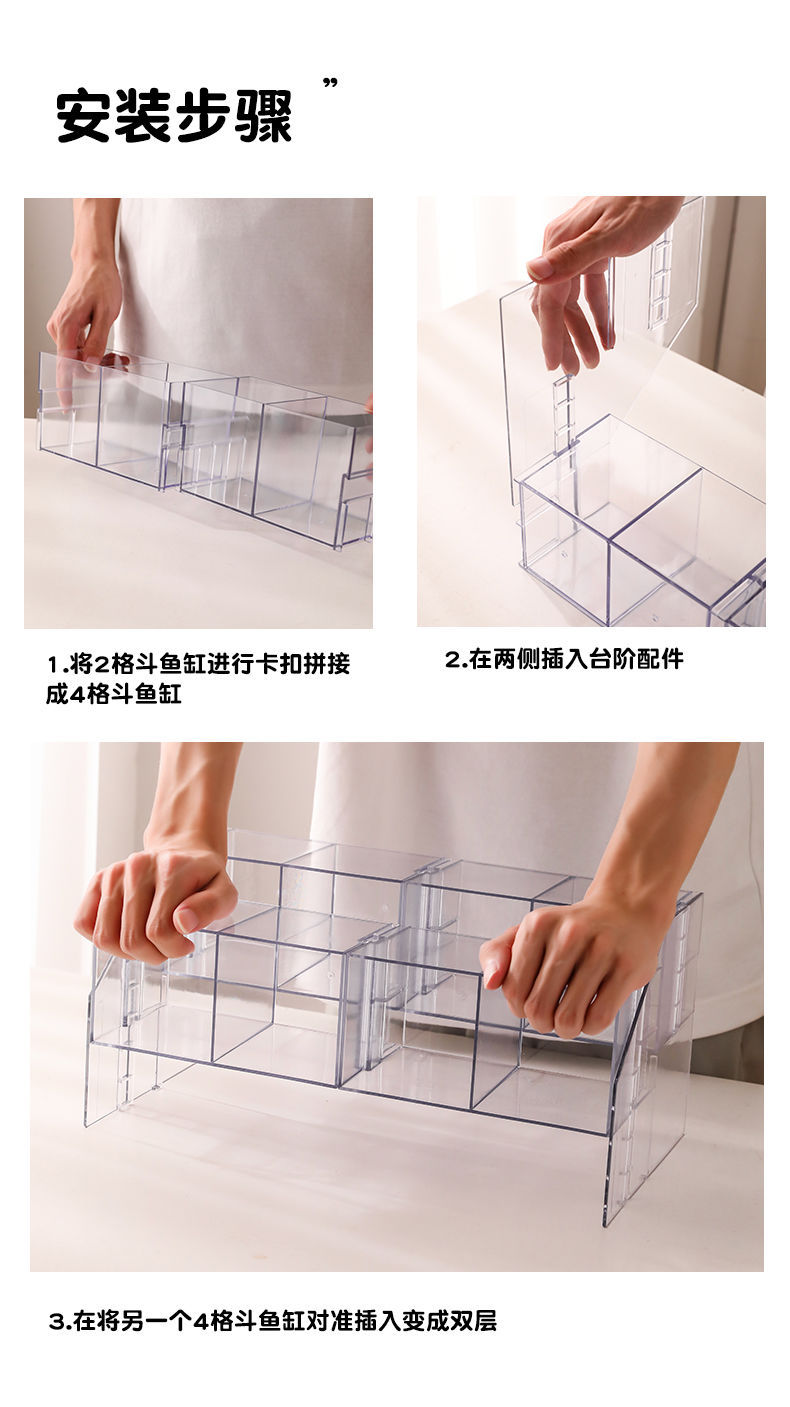 安装步骤 ”

1.将2格斗鱼缸进行卡扣拼接成4格斗鱼缸

2.在两侧插入台阶配件

3.在将另一个4格斗鱼缸对准插入变成双层