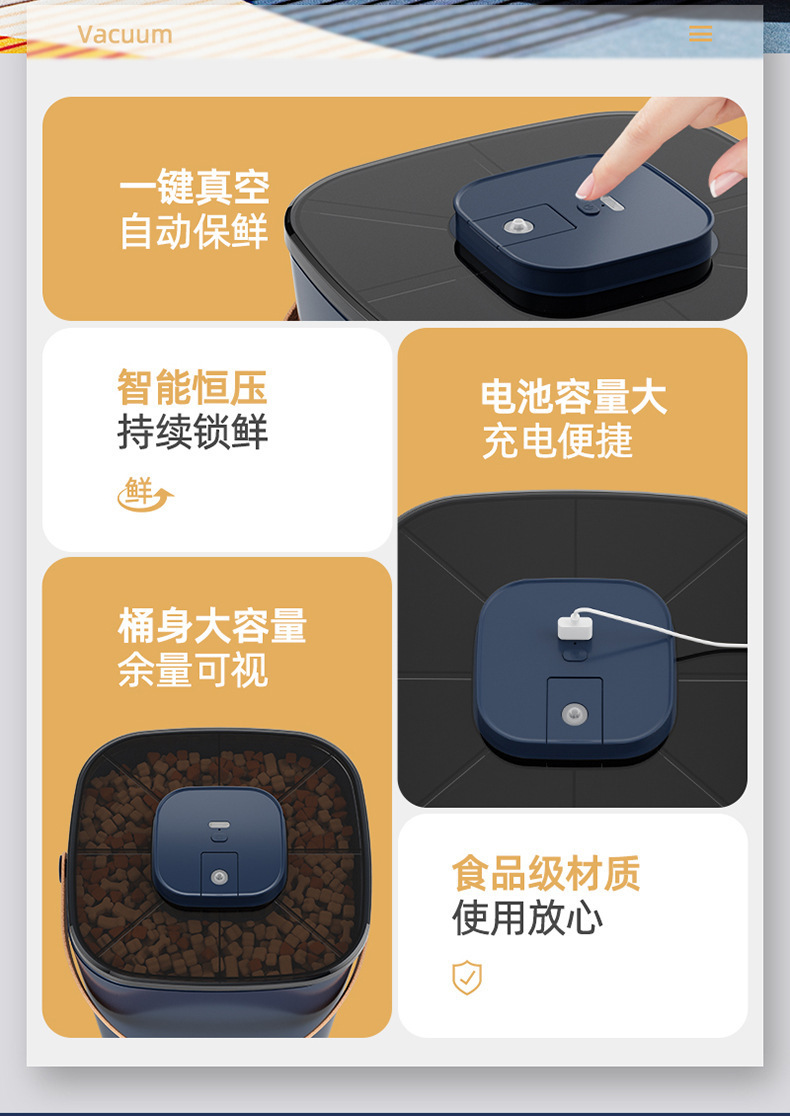 Vacuum

一键真空
自动保鲜

智能恒压
持续锁鲜

鲜

电池容量大
充电便捷

桶身大容量
余量可视

食品级材质
使用放心