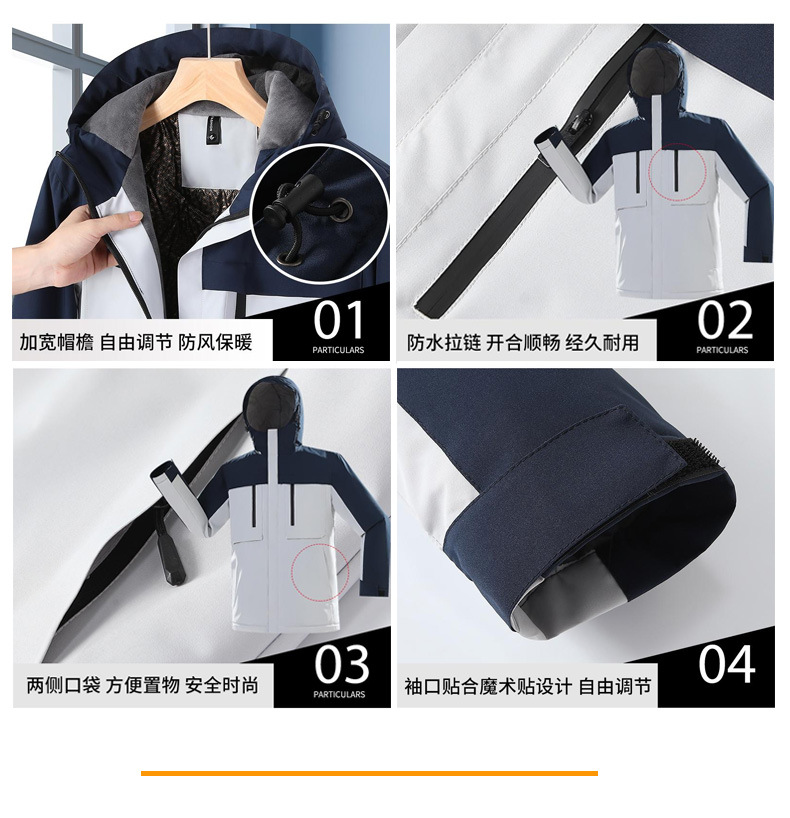 加宽帽檐 自由调节 防风保暖

01
PARTICULARS

防水拉链 开合顺畅 经久耐用

02
PARTICULARS

两侧口袋 方便置物 安全时尚

03
PARTICULARS

袖口贴合魔术贴设计 自由调节

04